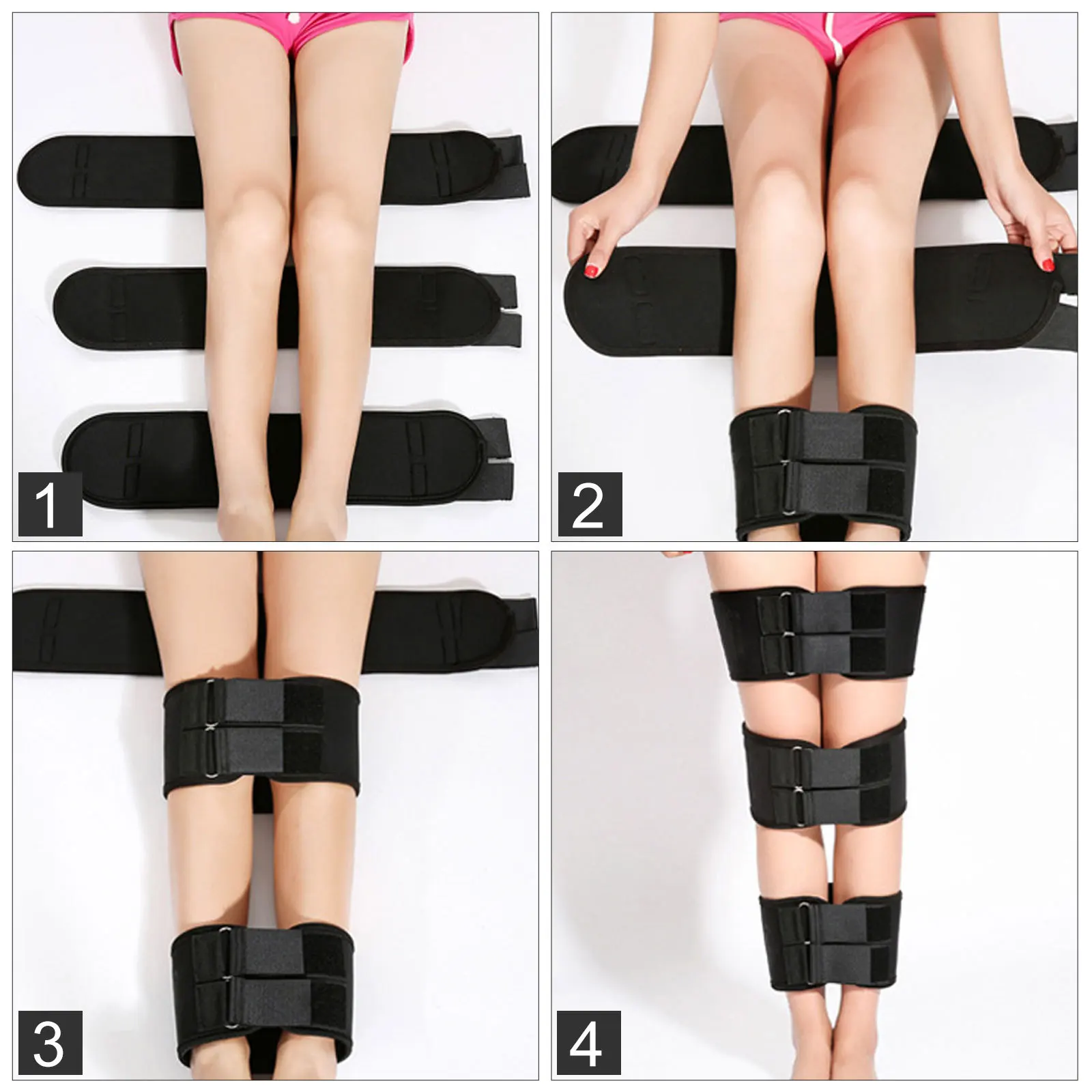 1

2

3

4