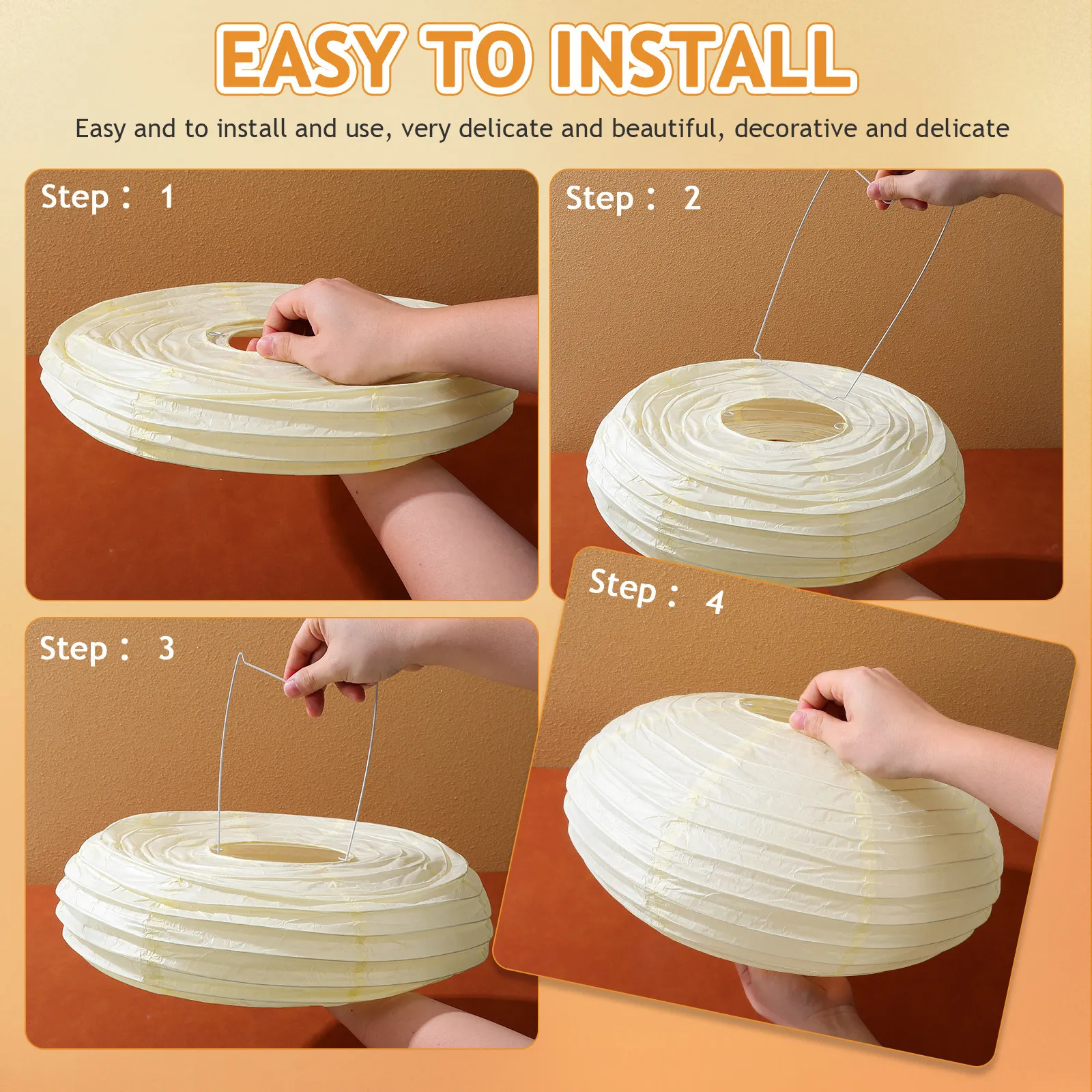 EASY TO INSTALL

Easy and to install and use, very delicate and beautiful, decorative and delicate

Step： 1

Step： 2

Step： 3

Step： 4