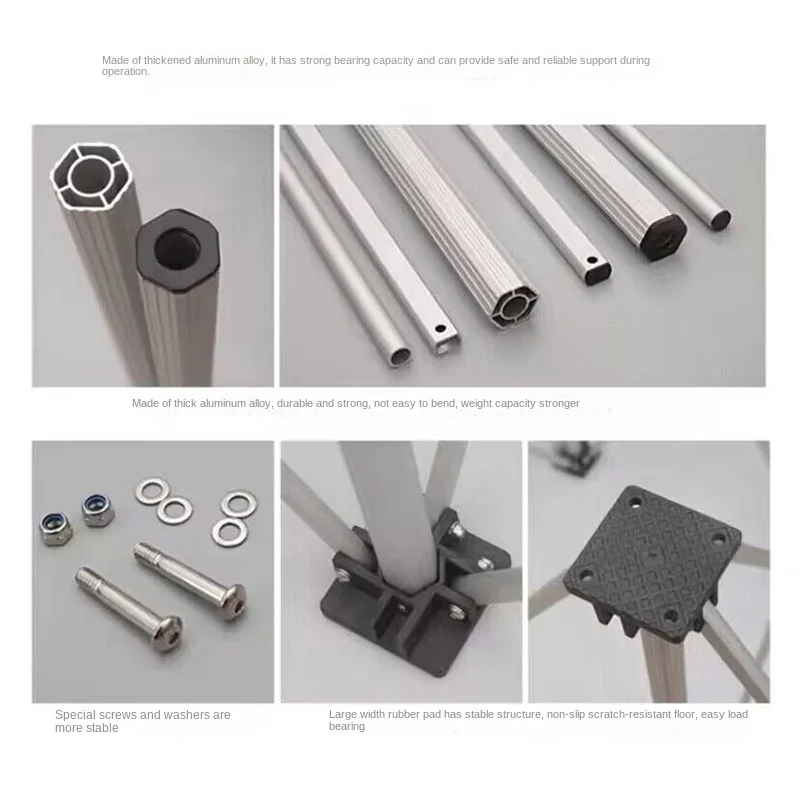 Made of thickened aluminum alloy, it has strong bearing capacity and can provide safe and reliable support during operation.

Made of thick aluminum alloy, durable and strong, not easy to bend, weight capacity stronger

Special screws and washers are more stable

Large width rubber pad has stable structure, non-slip scratch-resistant floor, easy load bearing