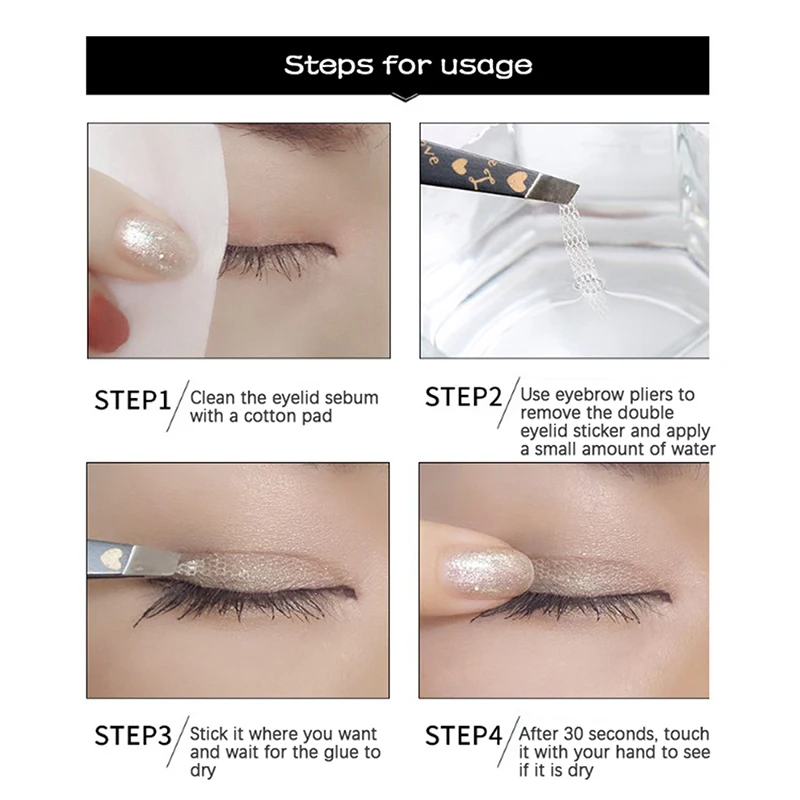 Steps for usage

STEP1 Clean the eyelid sebum with a cotton pad

STEP2 Use eyebrow pliers to remove the double eyelid sticker and apply a small amount of water

STEP3 Stick it where you want and wait for the glue to dry

STEP4 After 30 seconds, touch it with your hand to see if it is dry