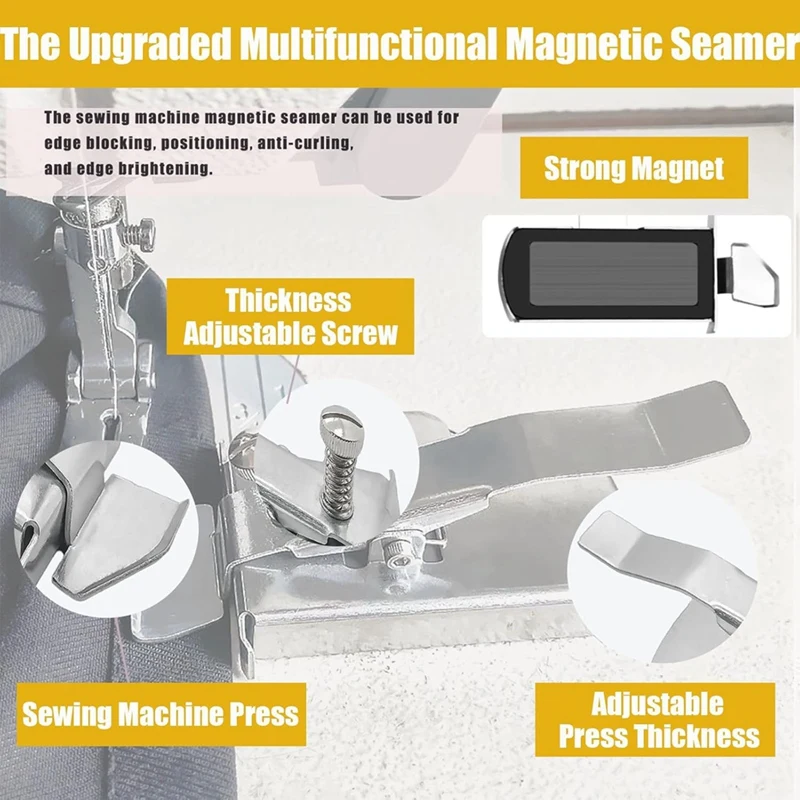 The Upgraded Multifunctional Magnetic Seamer

The sewing machine magnetic seamer can be used for edge blocking, positioning, anti-curling, and edge brightening.

Strong Magnet

Thickness Adjustable Screw

Sewing Machine Press

Adjustable Press Thickness