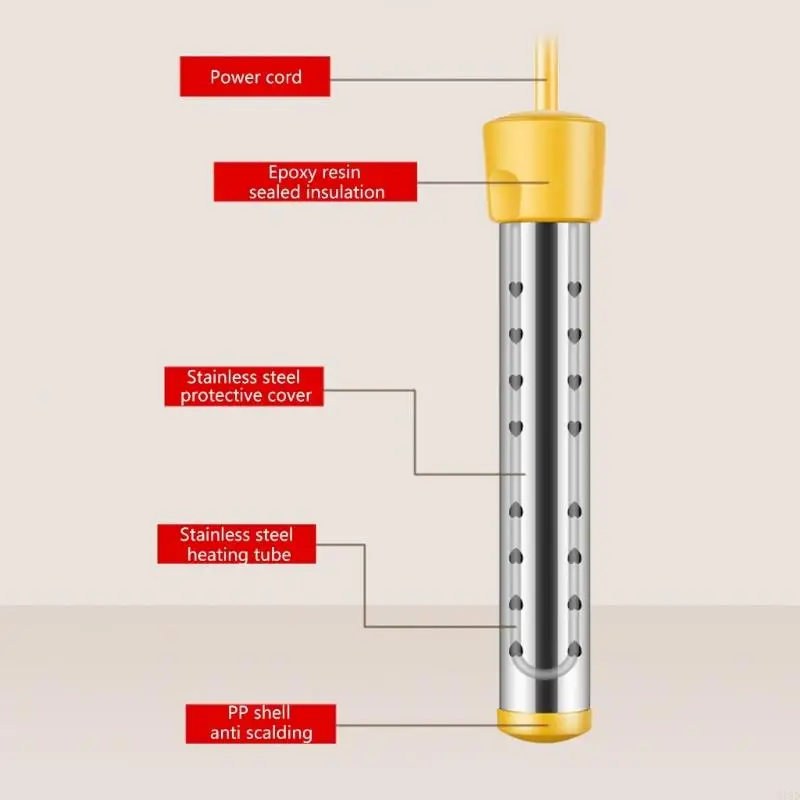 Power cord

Epoxy resin sealed insulation

Stainless steel protective cover

Stainless steel heating tube

PP shell anti scalding