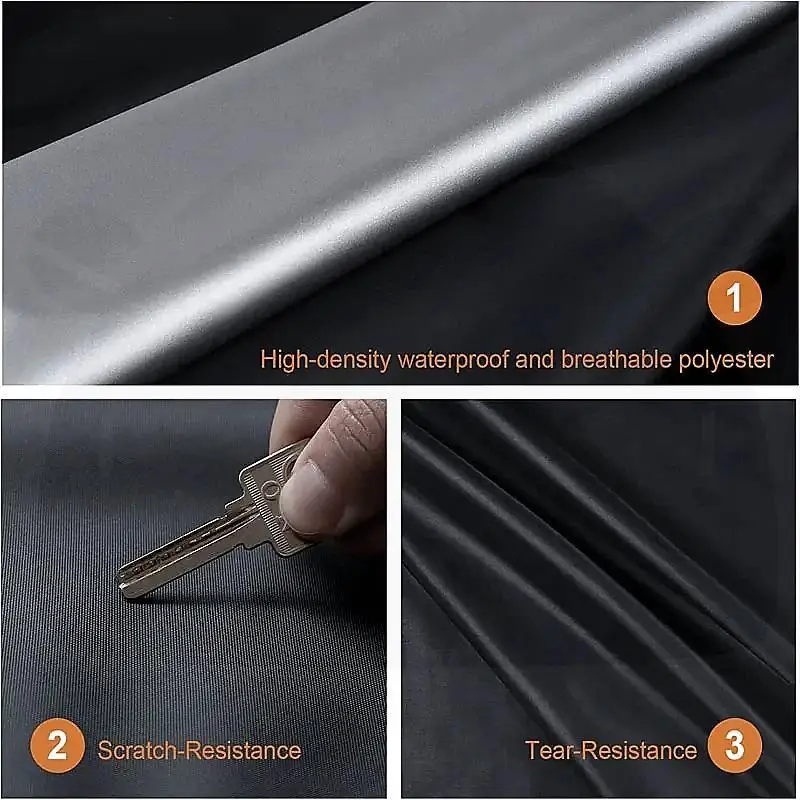 1

High-density waterproof and breathable polyester

2 Scratch-Resistance

Tear-Resistance 3