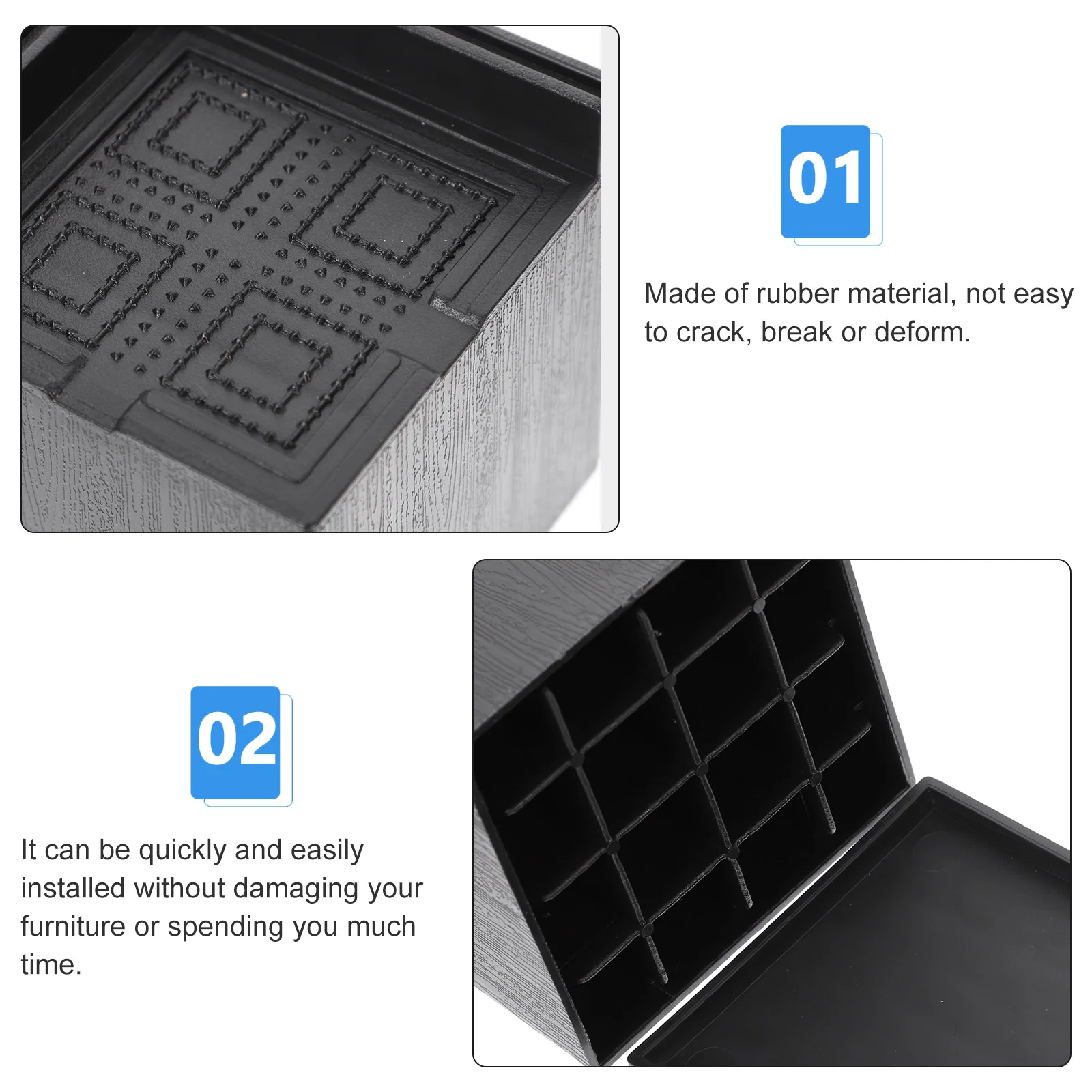 01

Made of rubber material, not easy to crack, break or deform.

02

It can be quickly and easily installed without damaging your furniture or spending you much time.