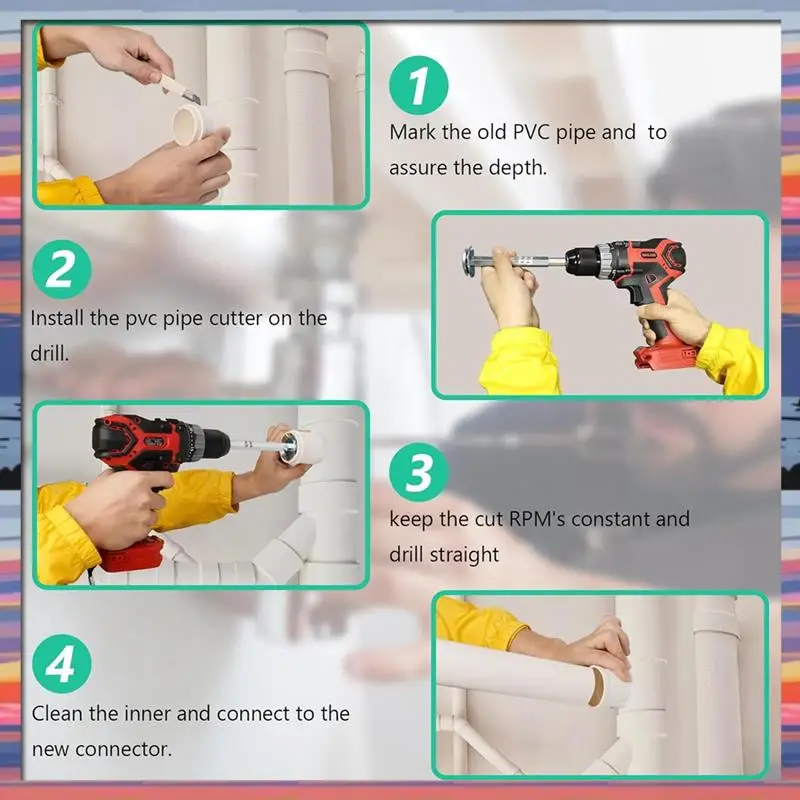 1

Mark the old PVC pipe and to assure the depth.

2

Install the pvc pipe cutter on the drill.

3

keep the cut RPM's constant and drill straight

4

Clean the inner and connect to the new connector.