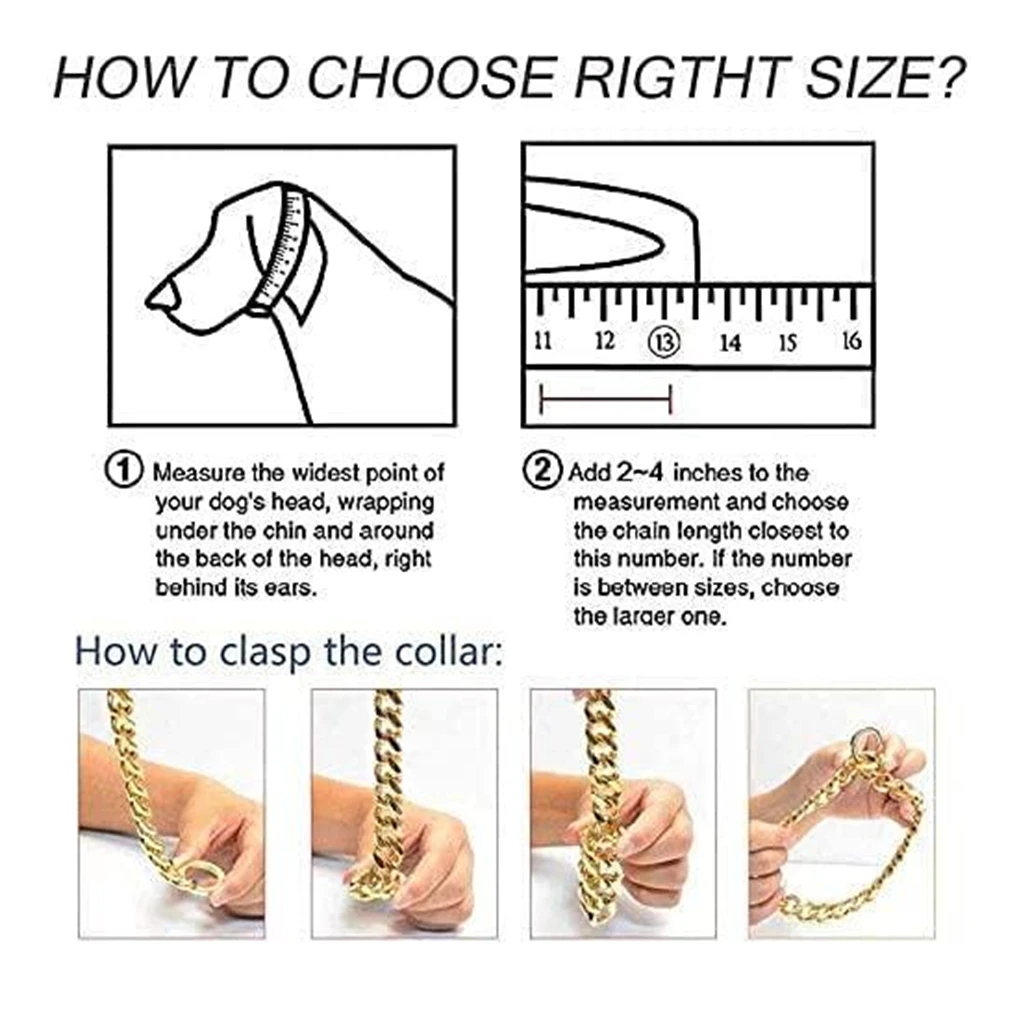 HOW TO CHOOSE RIGTHT SIZE?

11 12 13 14 15 16

① Measure the widest point of your dog's head, wrapping under the chin and around the back of the head, right behind its ears.

② Add 2~4 inches to the measurement and choose the chain length closest to this number. If the number is between sizes, choose the larger one.

How to clasp the collar: