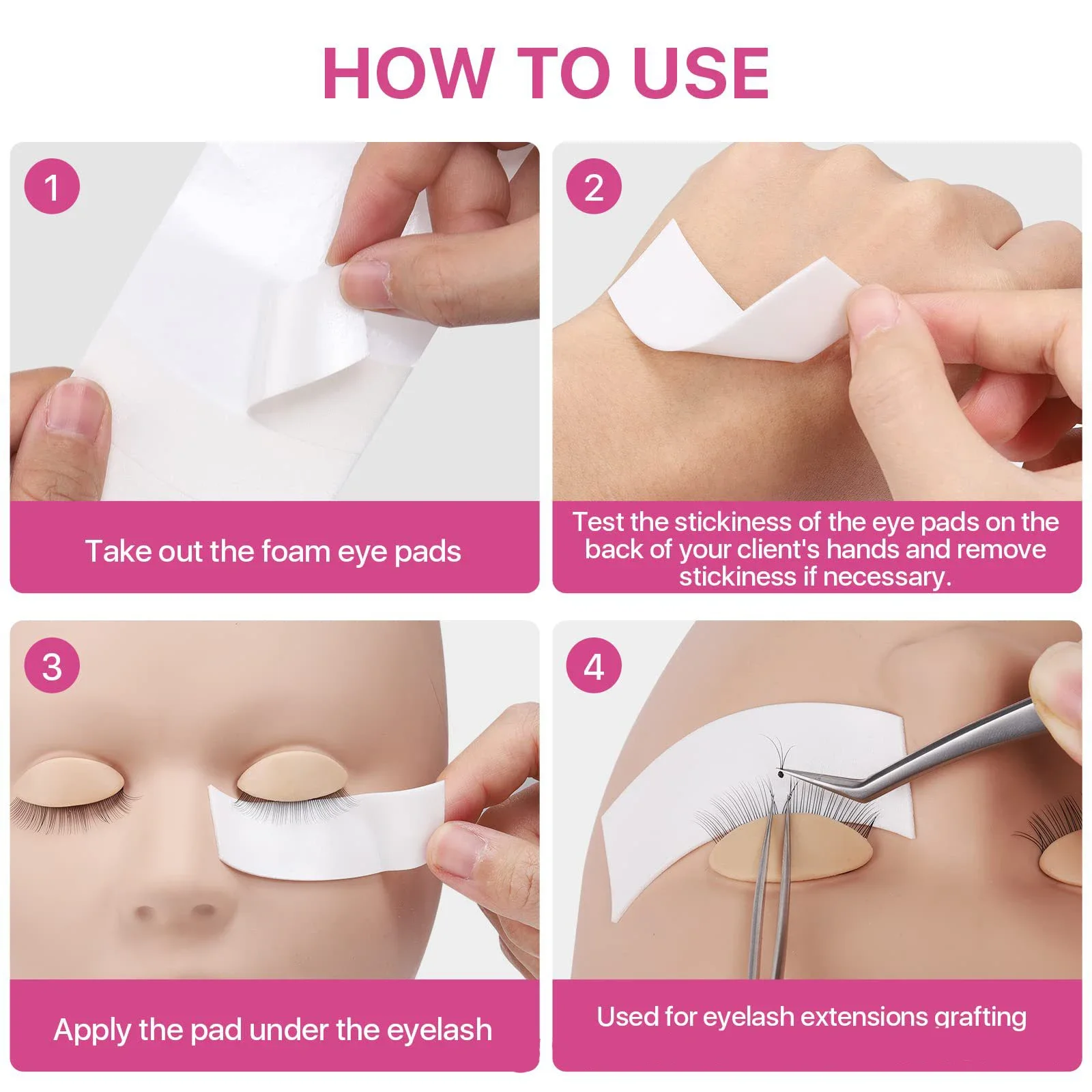 HOW TO USE

1

Take out the foam eye pads

2

Test the stickiness of the eye pads on the back of your client's hands and remove stickiness if necessary.

3

Apply the pad under the eyelash

4

Used for eyelash extensions grafting