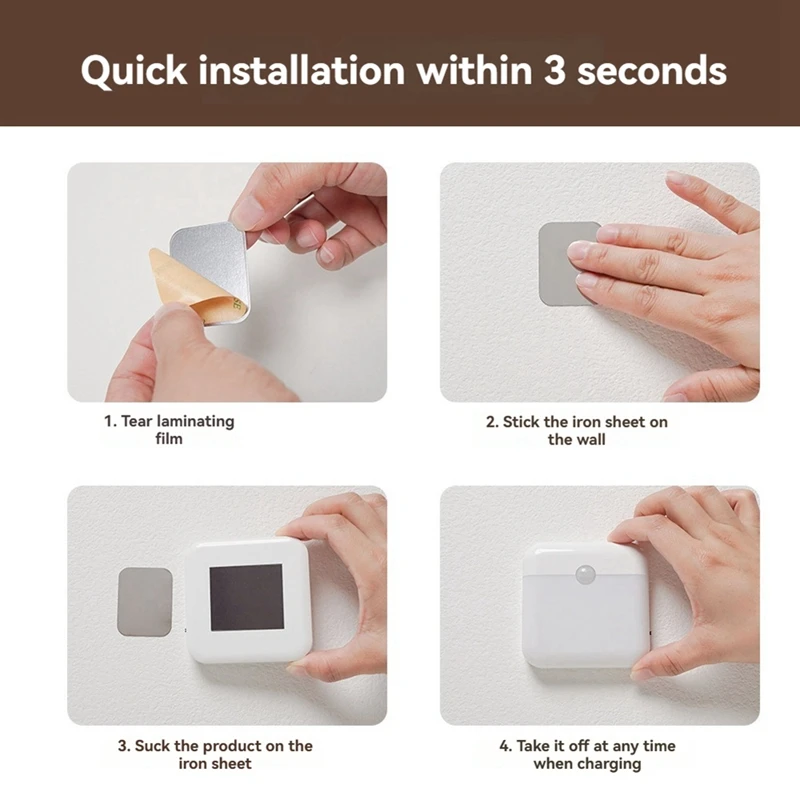 Quick installation within 3 seconds

1. Tear laminating film

2. Stick the iron sheet on the wall

3. Suck the product on the iron sheet

4. Take it off at any time when charging