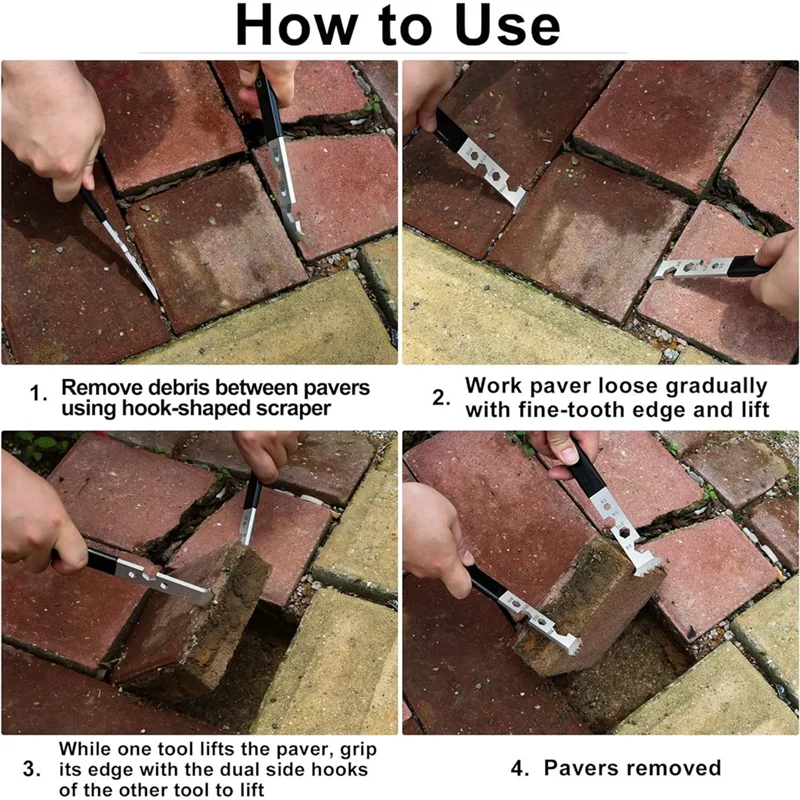 How to Use

1. Remove debris between pavers using hook-shaped scraper

2. Work paver loose gradually with fine-tooth edge and lift

3. While one tool lifts the paver, grip its edge with the dual side hooks of the other tool to lift

4. Pavers removed