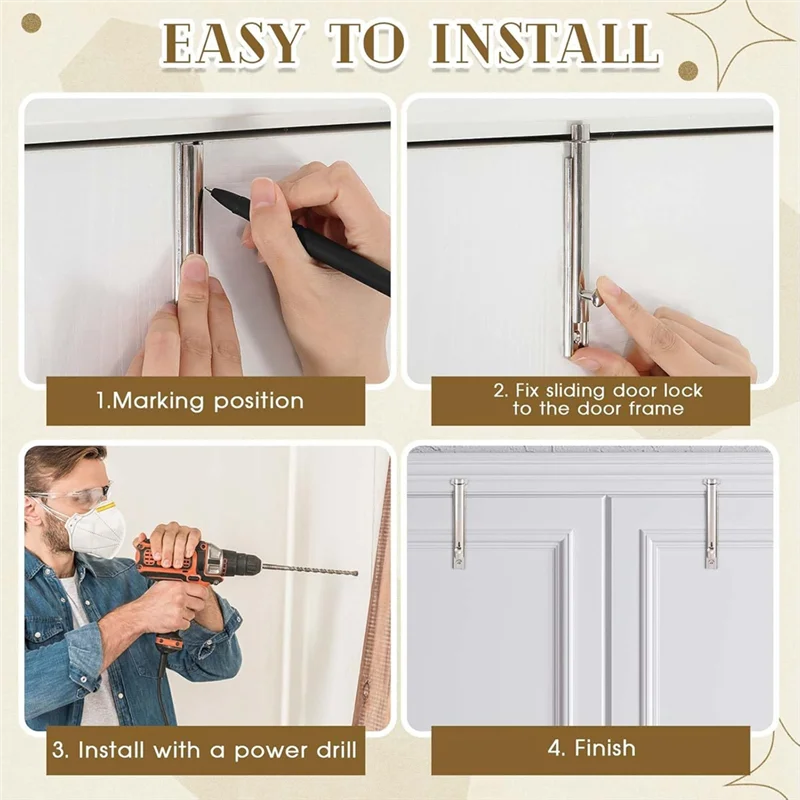 EASY TO INSTALL

1.Marking position

2. Fix sliding door lock to the door frame

3. Install with a power drill

4. Finish