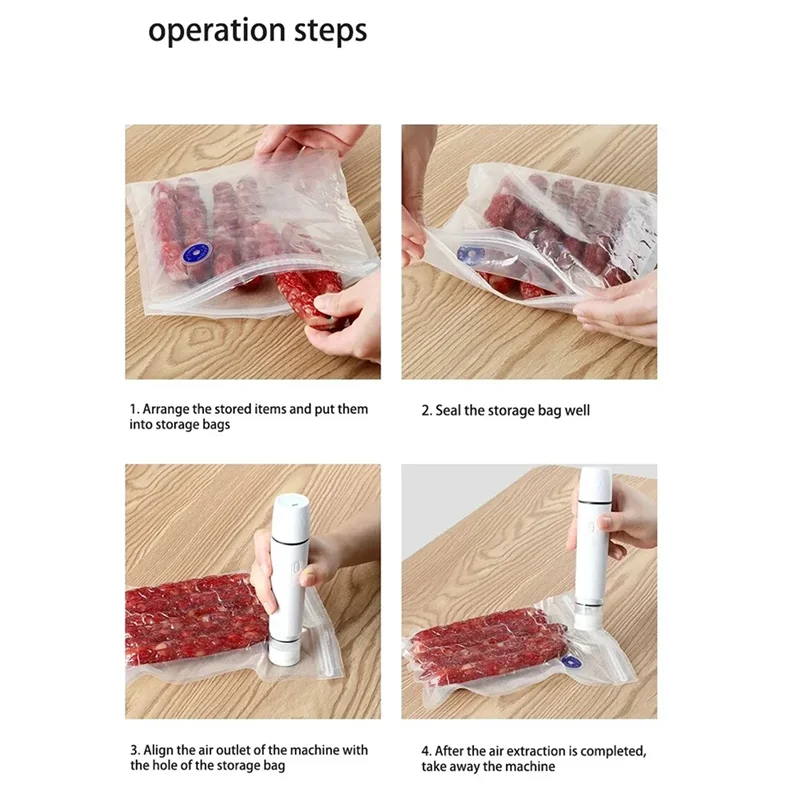 operation steps

1. Arrange the stored items and put them into storage bags

2. Seal the storage bag well

3. Align the air outlet of the machine with the hole of the storage bag

4. After the air extraction is completed, take away the machine