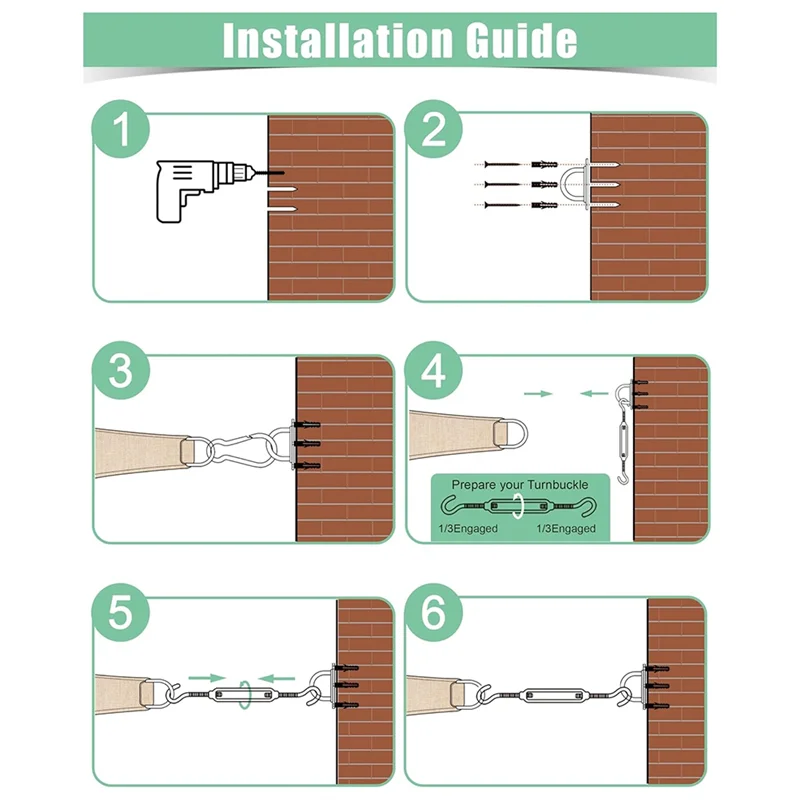 Installation Guide

1

2

3

4

Prepare your Turnbuckle

1/3Engaged

1/3Engaged

5

6