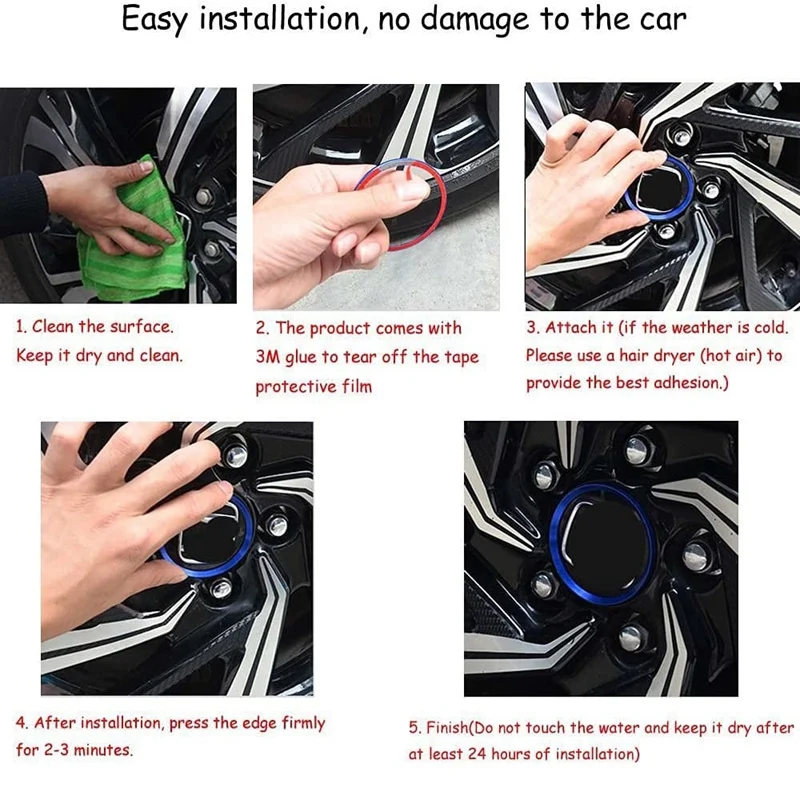 Easy installation, no damage to the car

1. Clean the surface. Keep it dry and clean.

2. The product comes with 3M glue to tear off the tape protective film

3. Attach it (if the weather is cold. Please use a hair dryer (hot air) to provide the best adhesion.)

4. After installation, press the edge firmly for 2-3 minutes.

5. Finish(Do not touch the water and keep it dry after at least 24 hours of installation)