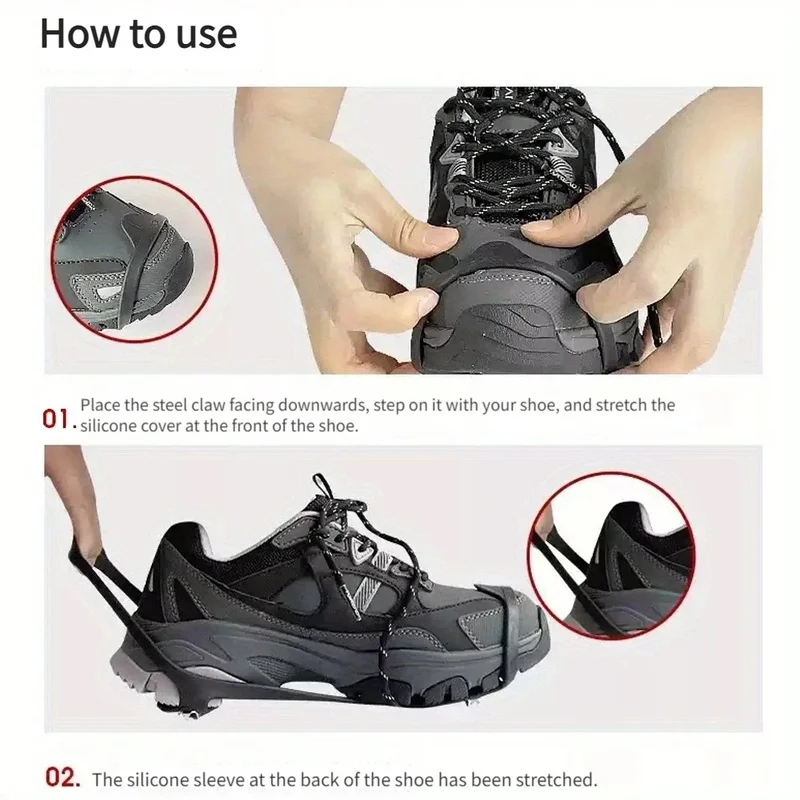 How to use

01. Place the steel claw facing downwards, step on it with your shoe, and stretch the silicone cover at the front of the shoe.

02. The silicone sleeve at the back of the shoe has been stretched.