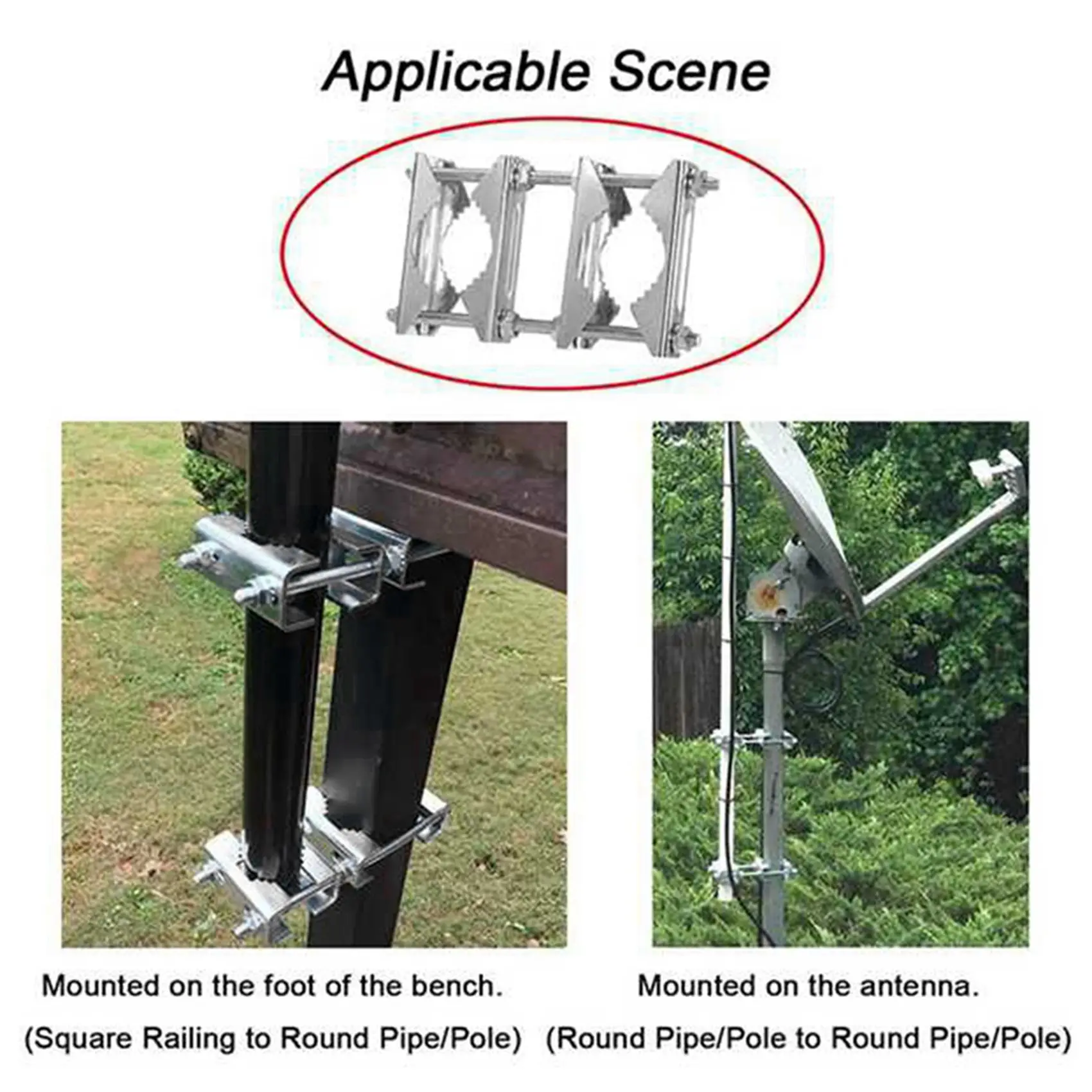 Applicable Scene

Mounted on the foot of the bench.
(Square Railing to Round Pipe/Pole)

Mounted on the antenna.
(Round Pipe/Pole to Round Pipe/Pole)