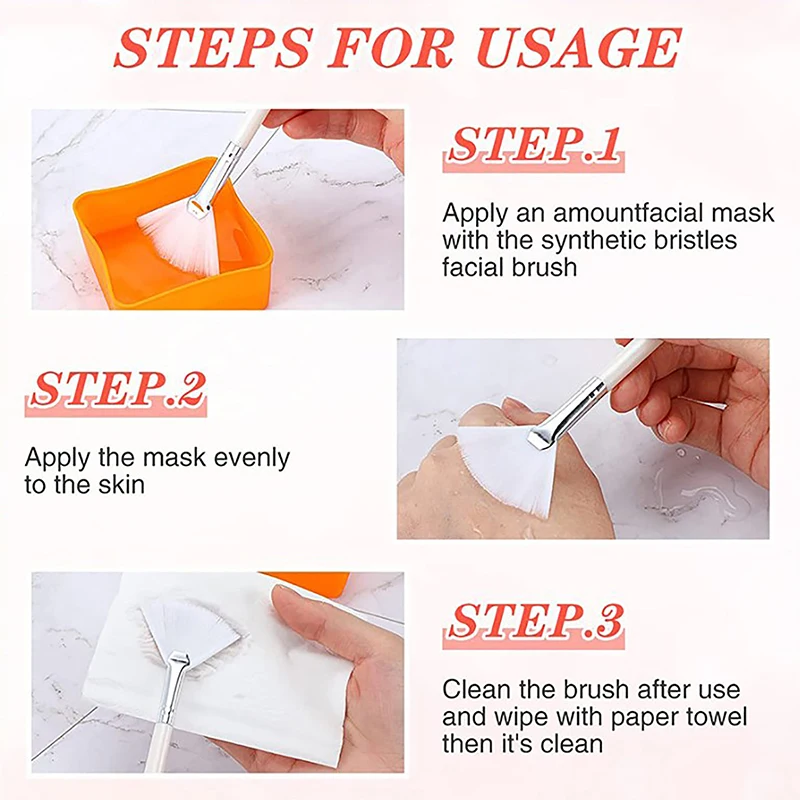 STEPS FOR USAGE

STEP.1

Apply an amountfacial mask with the synthetic bristles facial brush

STEP.2

Apply the mask evenly to the skin

STEP.3

Clean the brush after use and wipe with paper towel then it's clean