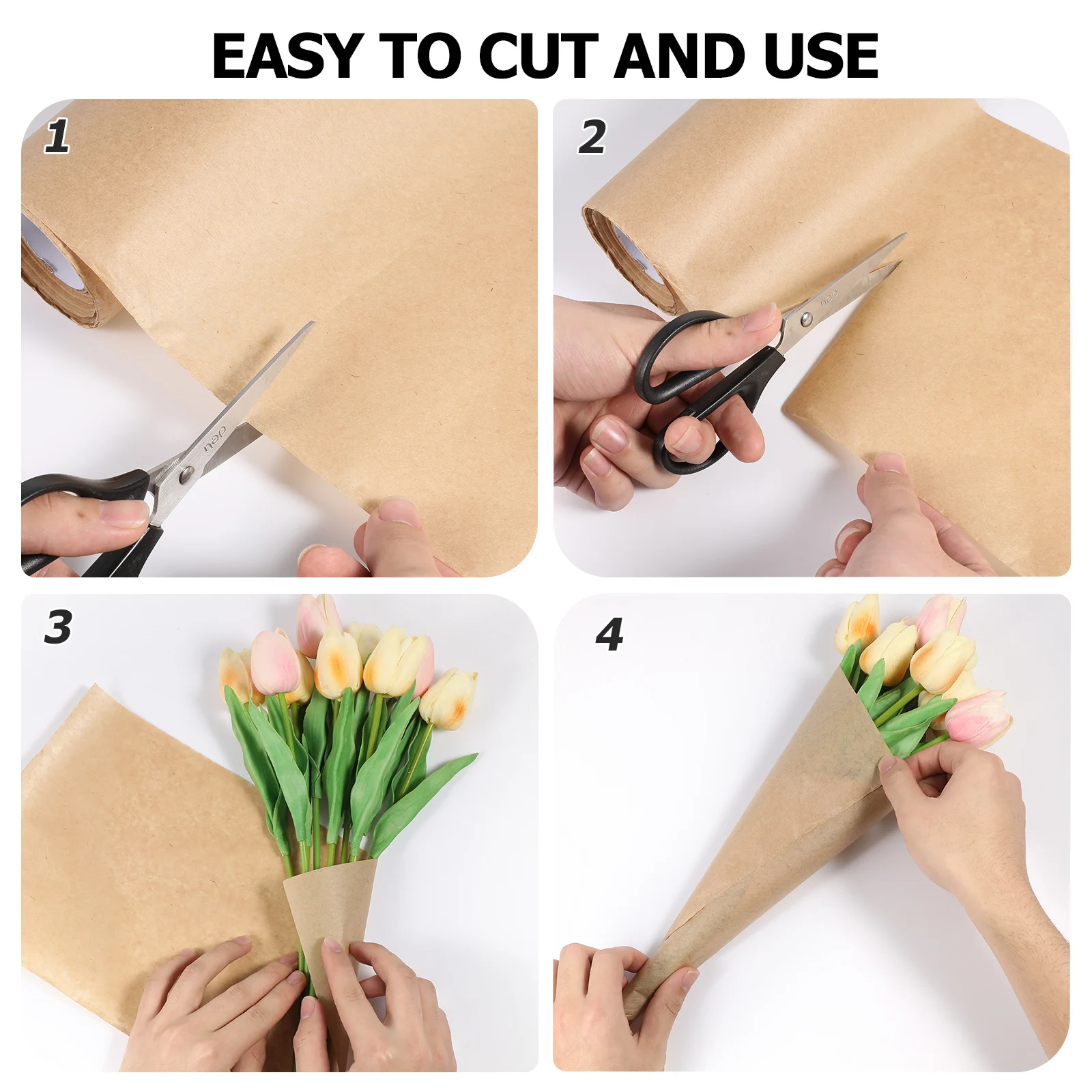 EASY TO CUT AND USE

1

deli

2

deli

3

4