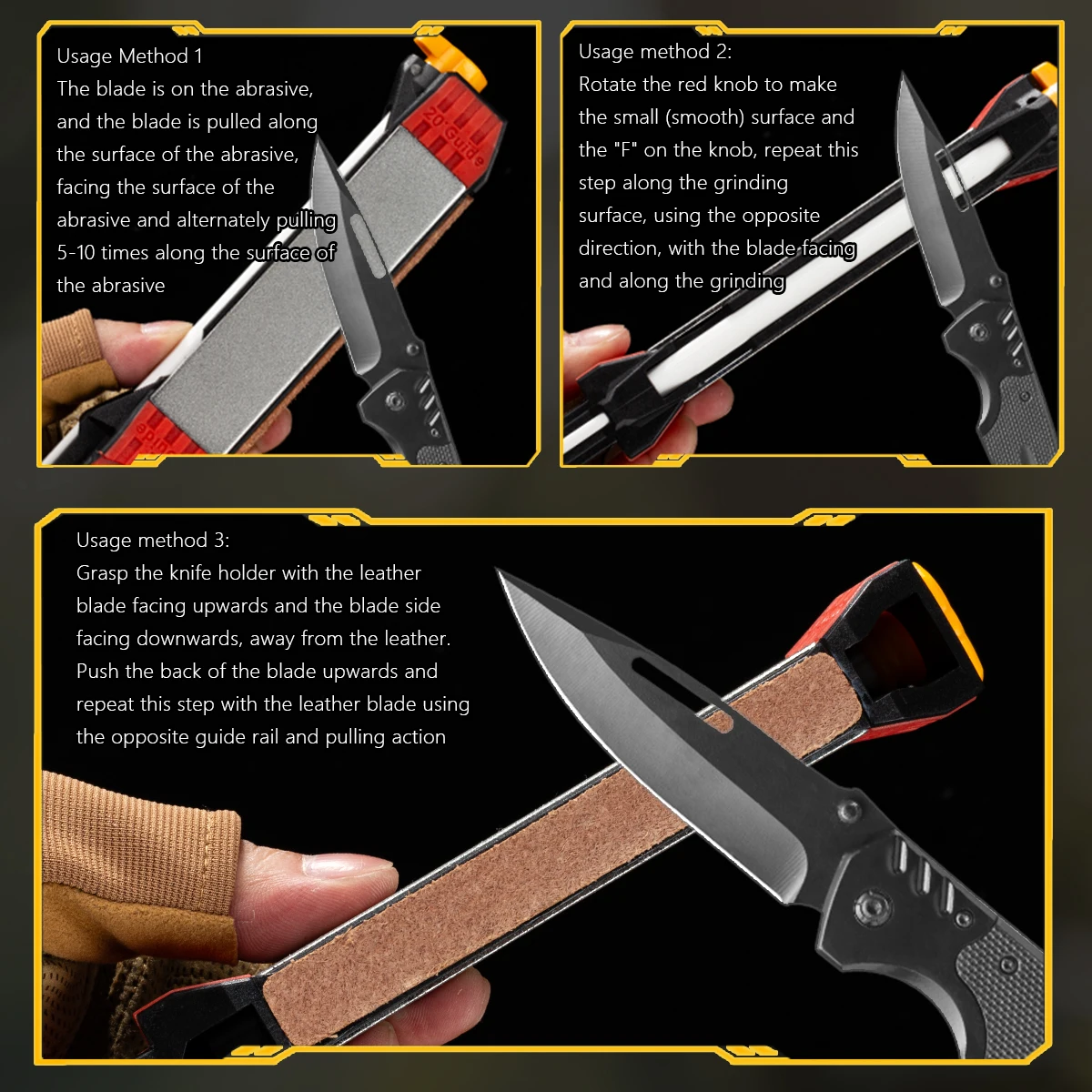 Usage Method 1
The blade is on the abrasive, and the blade is pulled along the surface of the abrasive, facing the surface of the abrasive and alternately pulling 5-10 times along the surface of the abrasive

20 Guide

Usage method 2:
Rotate the red knob to make the small (smooth) surface and the "F" on the knob, repeat this step along the grinding surface, using the opposite direction, with the blade facing and along the grinding

Usage method 3:
Grasp the knife holder with the leather blade facing upwards and the blade side facing downwards, away from the leather. Push the back of the blade upwards and repeat this step with the leather blade using the opposite guide rail and pulling action