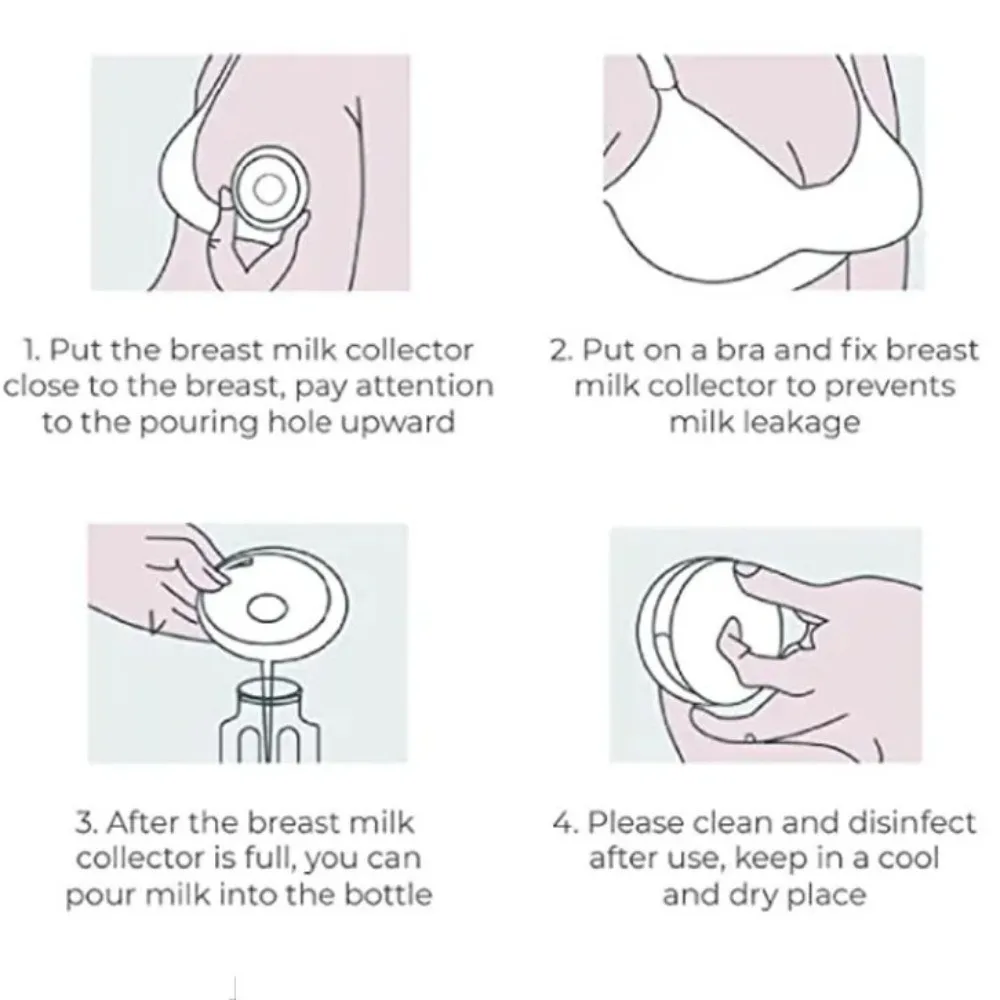 1. Put the breast milk collector close to the breast, pay attention to the pouring hole upward

2. Put on a bra and fix breast milk collector to prevents milk leakage

3. After the breast milk collector is full, you can pour milk into the bottle

4. Please clean and disinfect after use, keep in a cool and dry place