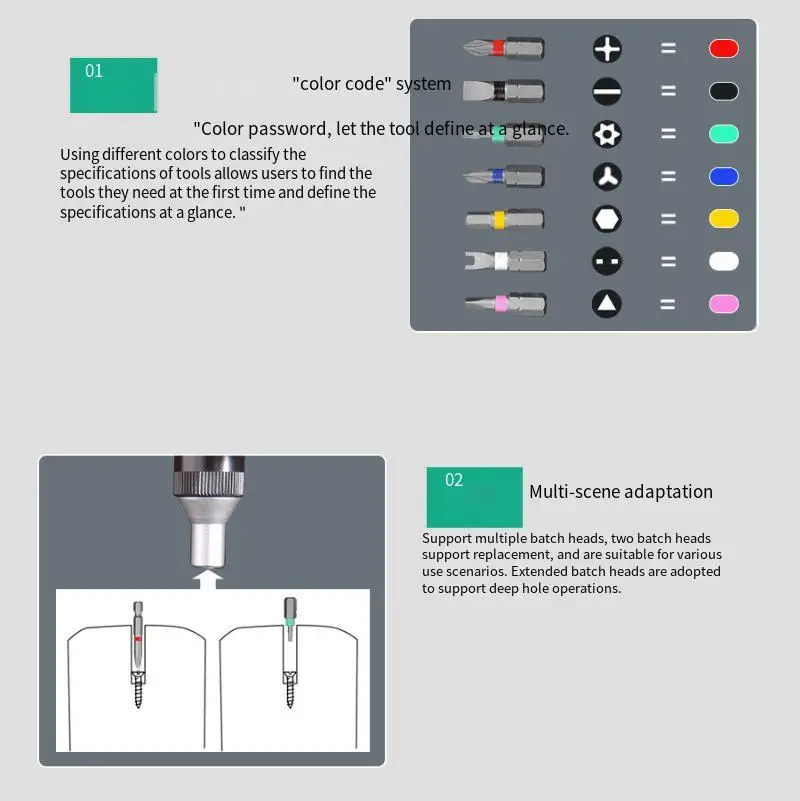 01

"color code" system

"Color password, let the tool define at a glance.

Using different colors to classify the specifications of tools allows users to find the tools they need at the first time and define the specifications at a glance. "

=
=
=
=
=
=
=

02

Multi-scene adaptation

Support multiple batch heads, two batch heads support replacement, and are suitable for various use scenarios. Extended batch heads are adopted to support deep hole operations.