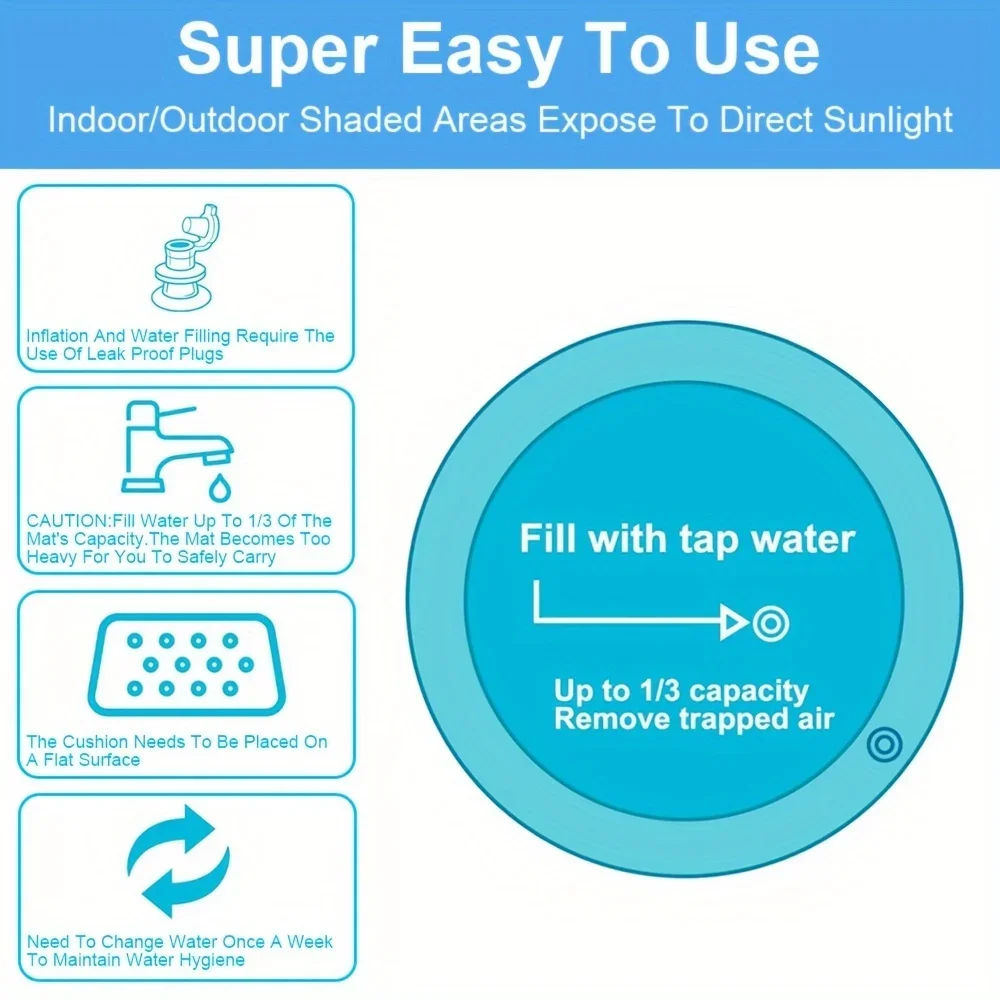 Super Easy To Use

Indoor/Outdoor Shaded Areas Expose To Direct Sunlight

Inflation And Water Filling Require The Use Of Leak Proof Plugs

CAUTION:Fill Water Up To 1/3 Of The Mat's Capacity.The Mat Becomes Too Heavy For You To Safely Carry

The Cushion Needs To Be Placed On A Flat Surface

Need To Change Water Once A Week To Maintain Water Hygiene

Fill with tap water

Up to 1/3 capacity
Remove trapped air