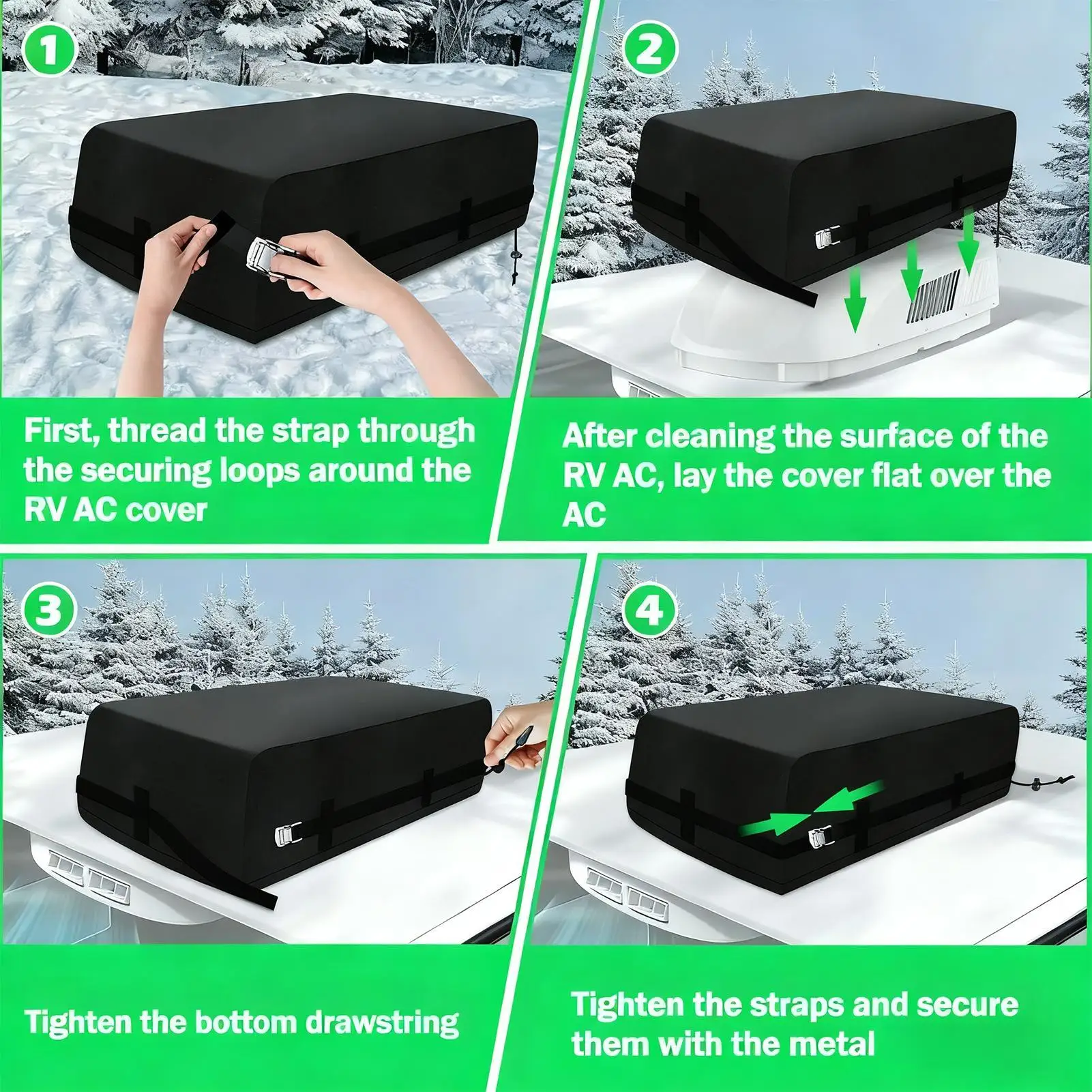 1

First, thread the strap through the securing loops around the RV AC cover

2

After cleaning the surface of the RV AC, lay the cover flat over the AC

3

Tighten the bottom drawstring

4

Tighten the straps and secure them with the metal