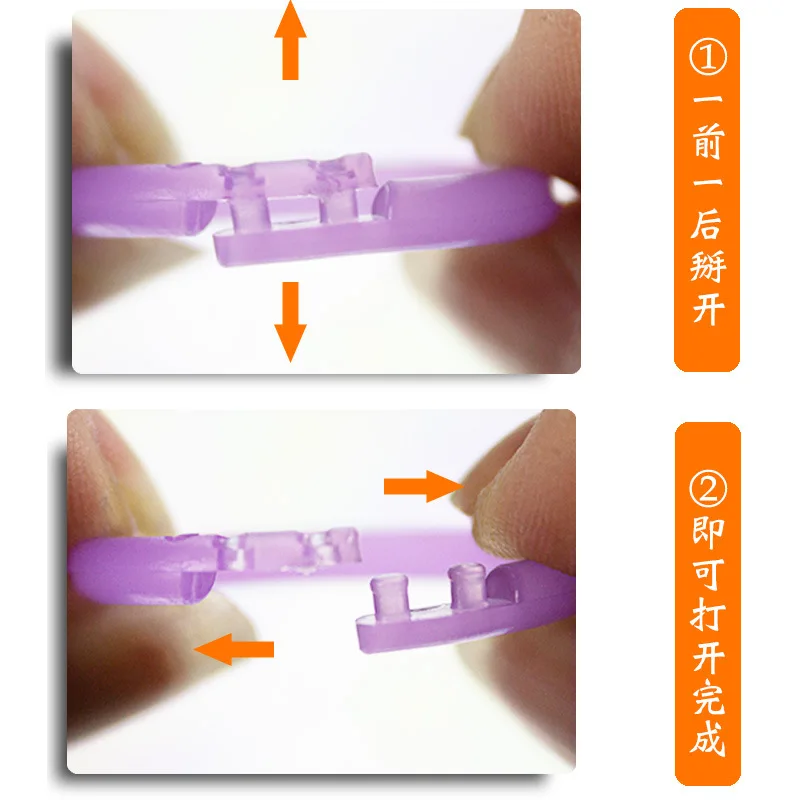 ①一前一后掰开

②即可打开完成