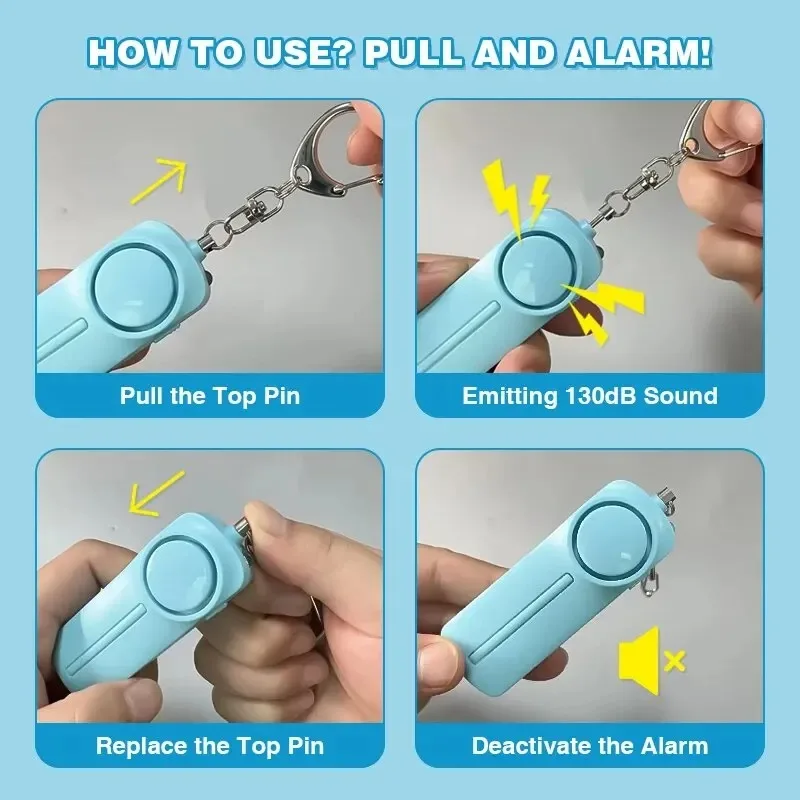 HOW TO USE? PULL AND ALARM!

Pull the Top Pin

Emitting 130dB Sound

Replace the Top Pin

Deactivate the Alarm