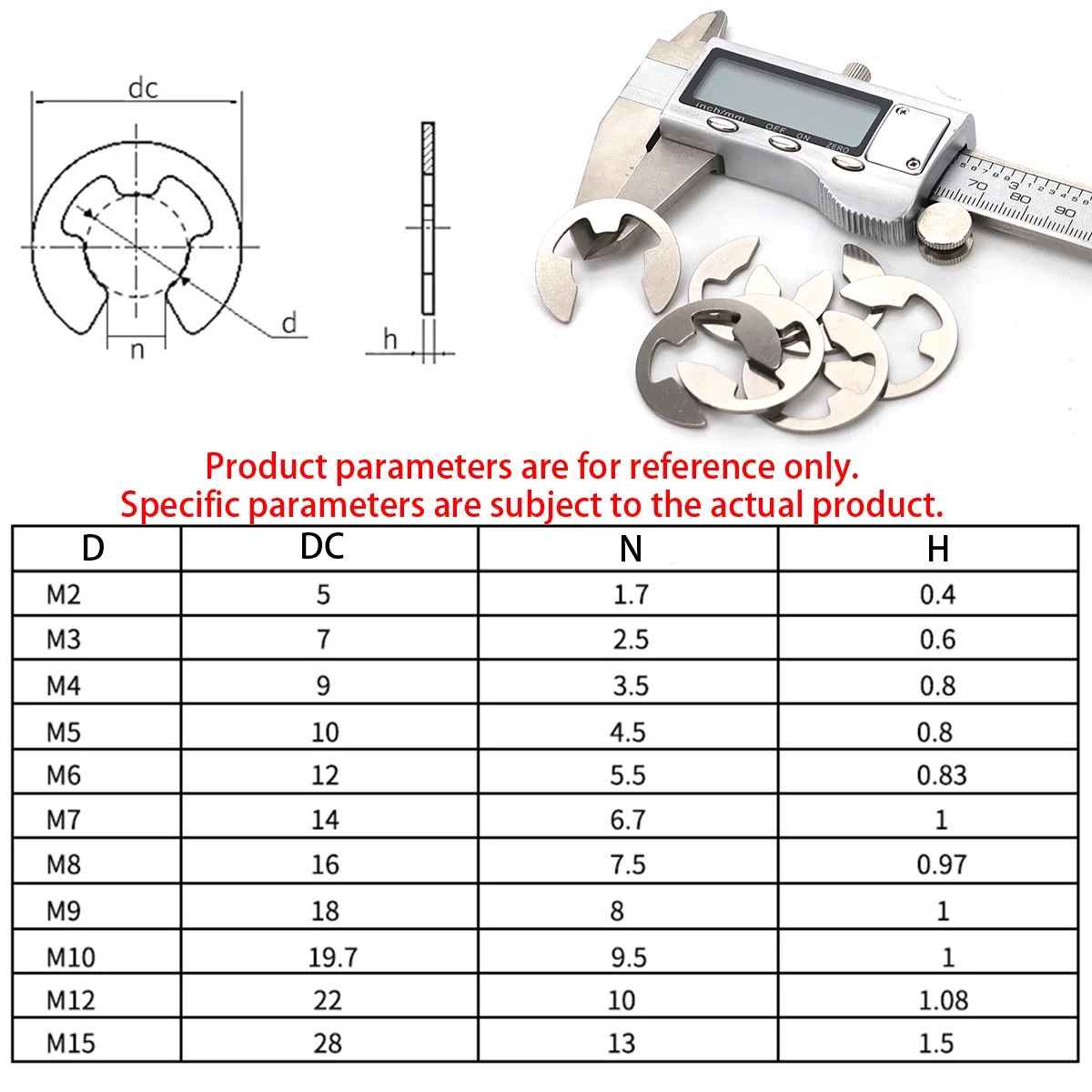 dc

d

n

h

inch/mm OFF ON ZERO

70 80 90

Product parameters are for reference only.
Specific parameters are subject to the actual product.

| D | DC | N | H |
|---|---|---|---|
| M2 | 5 | 1.7 | 0.4 |
| M3 | 7 | 2.5 | 0.6 |
| M4 | 9 | 3.5 | 0.8 |
| M5 | 10 | 4.5 | 0.8 |
| M6 | 12 | 5.5 | 0.83 |
| M7 | 14 | 6.7 | 1 |
| M8 | 16 | 7.5 | 0.97 |
| M9 | 18 | 8 | 1 |
| M10 | 19.7 | 9.5 | 1 |
| M12 | 22 | 10 | 1.08 |
| M15 | 28 | 13 | 1.5 |