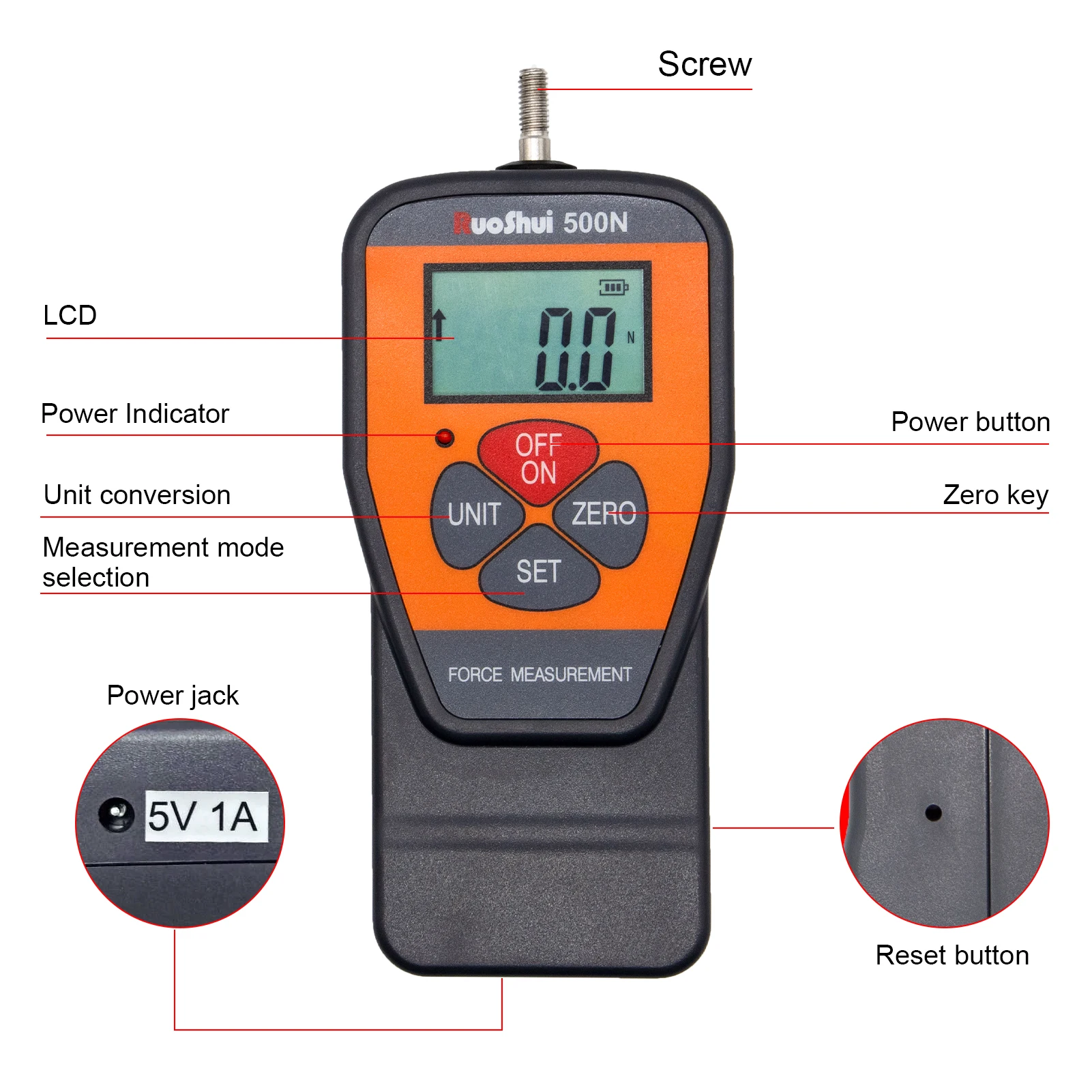 Screw

RuoShui 500N

LCD

0.0 N

Power Indicator

Power button

OFF
ON

Unit conversion

UNIT

ZERO

Zero key

Measurement mode selection

SET

FORCE MEASUREMENT

Power jack

5V 1A

Reset button