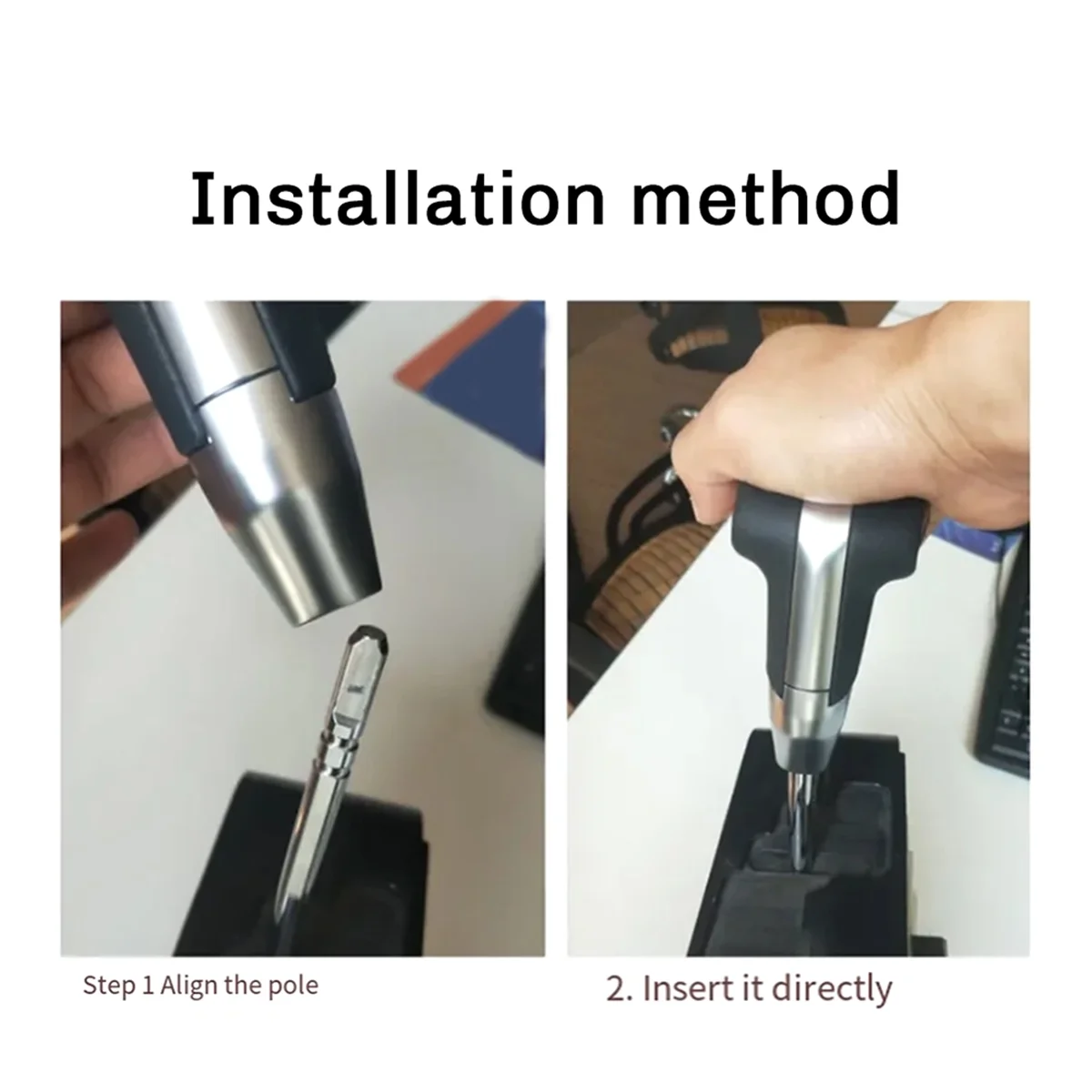 Installation method

Step 1 Align the pole

2. Insert it directly