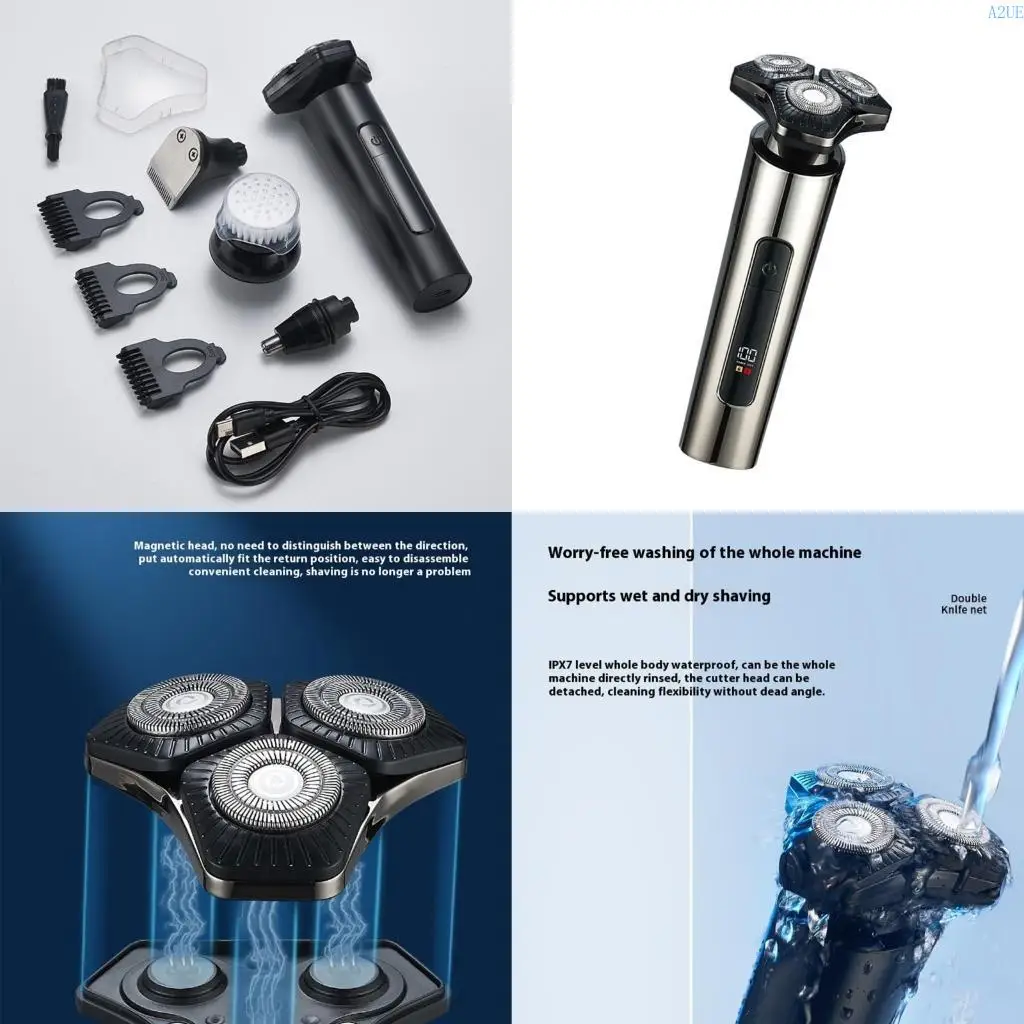 A2UE

100

Magnetic head, no need to distinguish between the direction, put automatically fit the return position, easy to disassemble convenient cleaning, shaving is no longer a problem

Worry-free washing of the whole machine

Supports wet and dry shaving

Double Knife net

IPX7 level whole body waterproof, can be the whole machine directly rinsed, the cutter head can be detached, cleaning flexibility without dead angle.