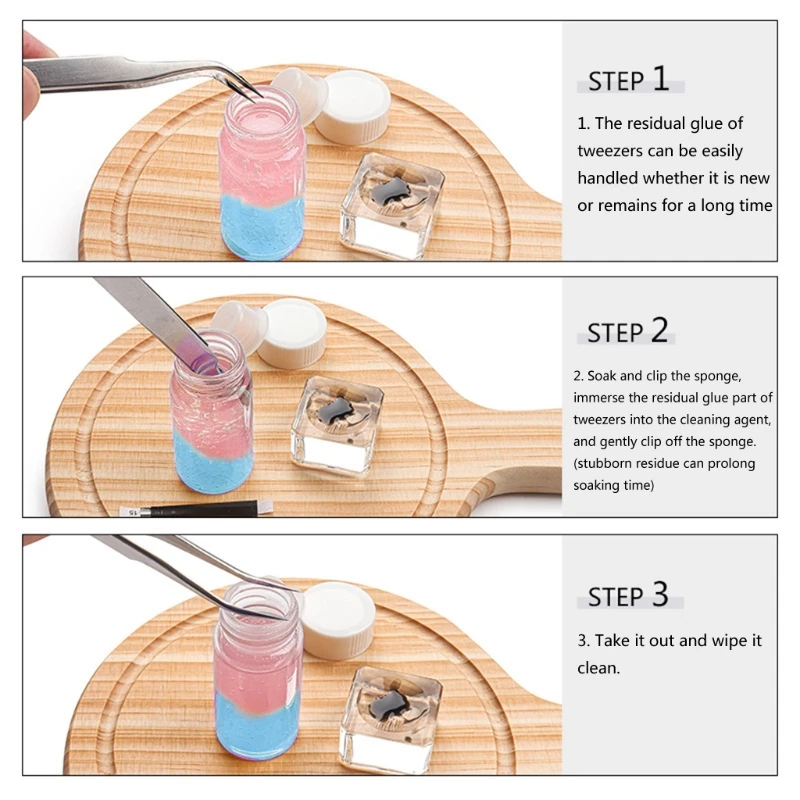 STEP 1

1. The residual glue of tweezers can be easily handled whether it is new or remains for a long time

STEP 2

2. Soak and clip the sponge, immerse the residual glue part of tweezers into the cleaning agent, and gently clip off the sponge. (stubborn residue can prolong soaking time)

STEP 3

3. Take it out and wipe it clean.