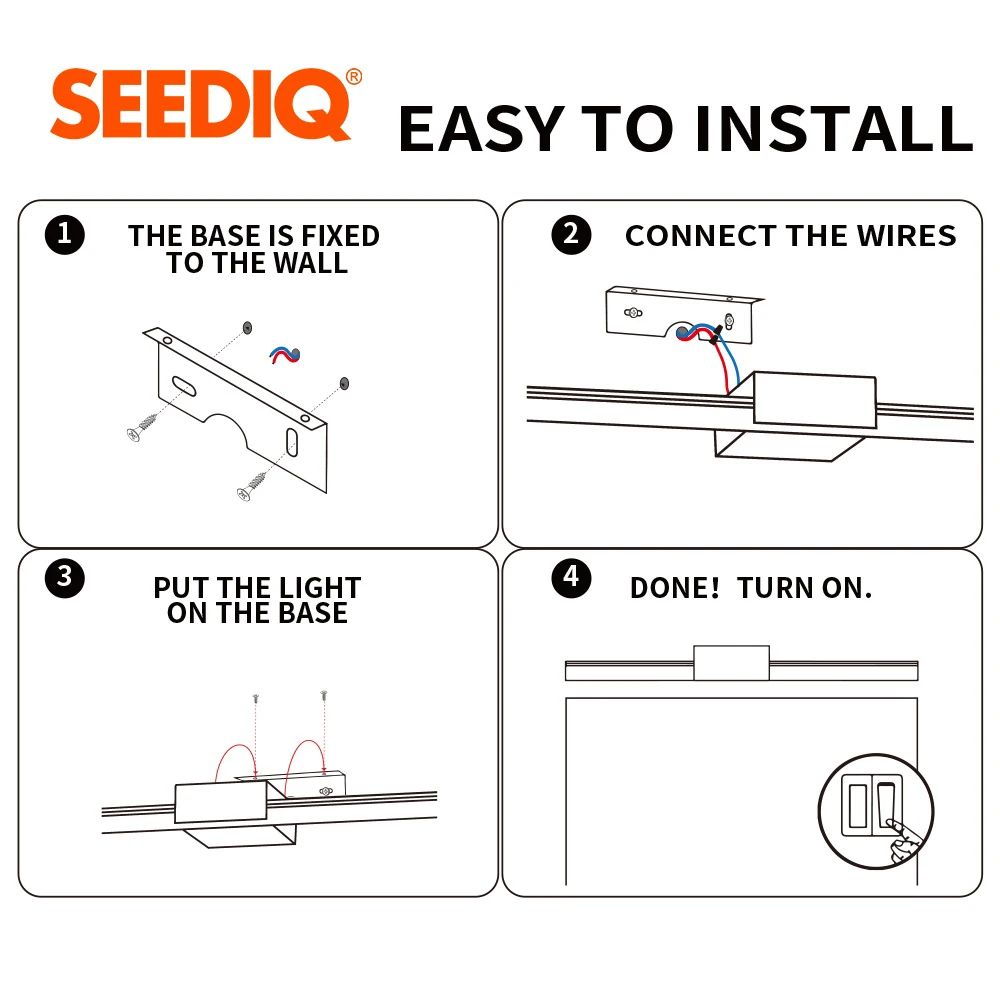 SEEDIQ®

EASY TO INSTALL

1 THE BASE IS FIXED TO THE WALL

2 CONNECT THE WIRES

3 PUT THE LIGHT ON THE BASE

4 DONE! TURN ON.