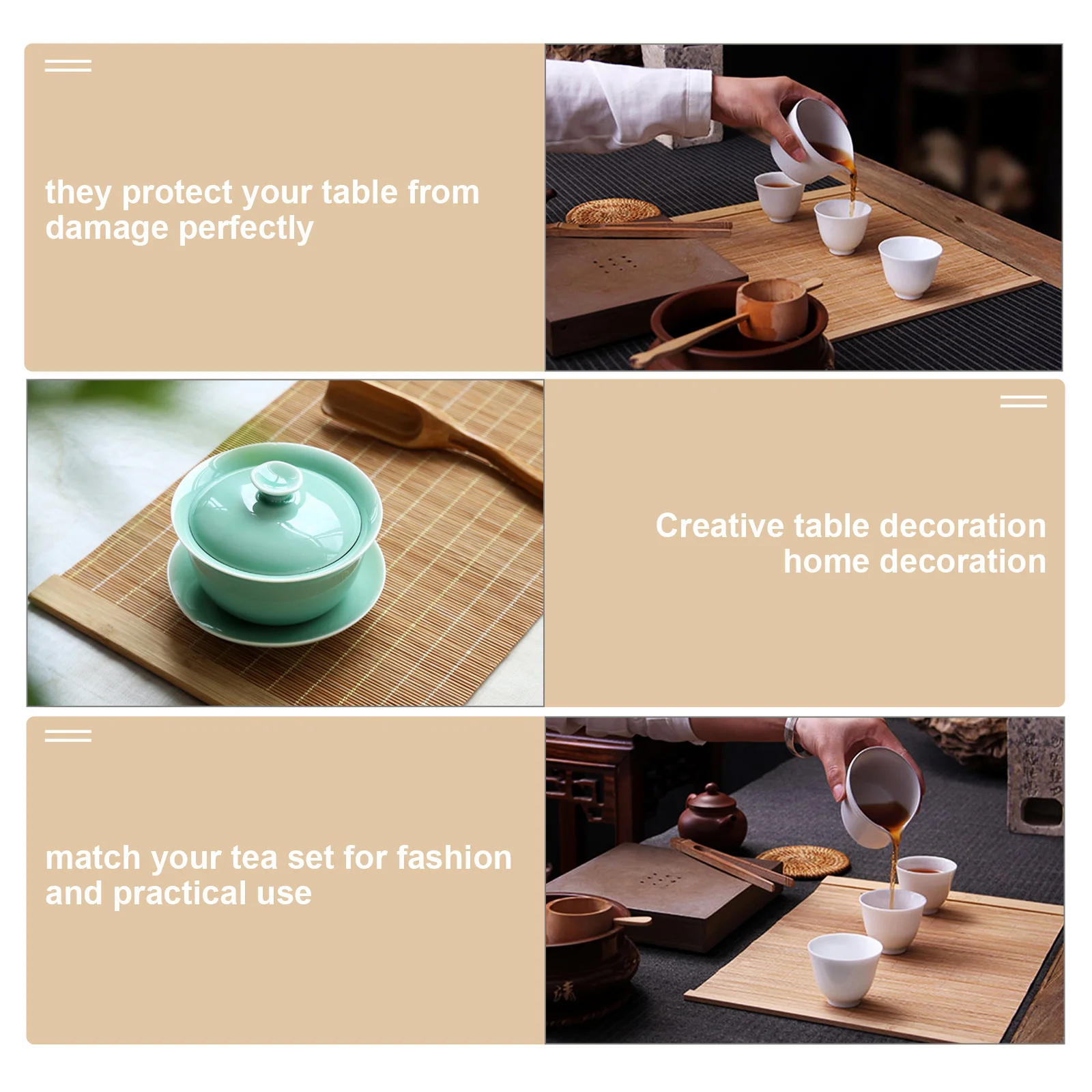 they protect your table from damage perfectly

Creative table decoration
home decoration

match your tea set for fashion and practical use