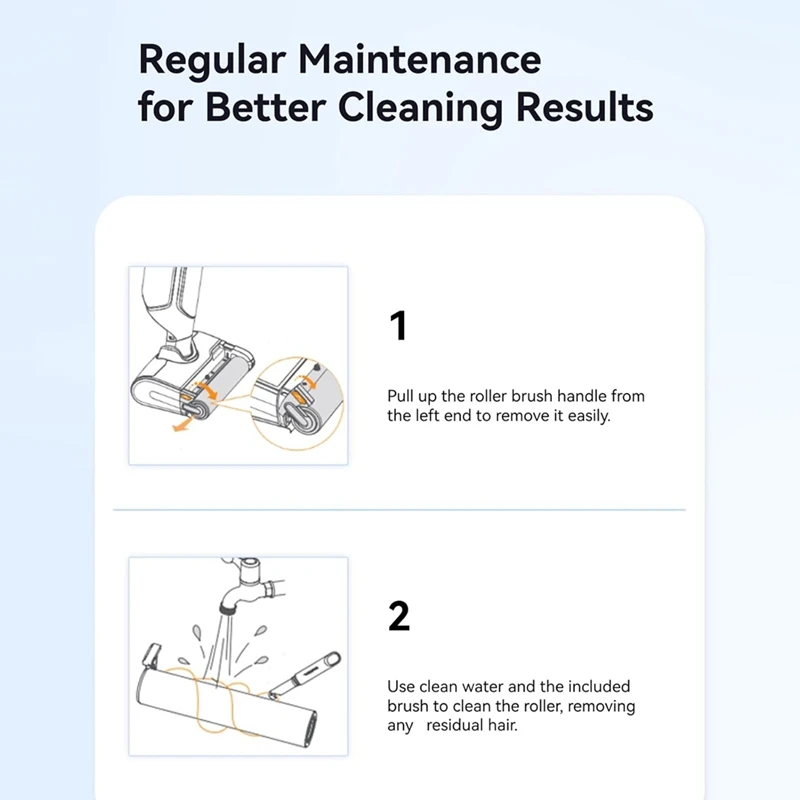 Regular Maintenance for Better Cleaning Results

1

Pull up the roller brush handle from the left end to remove it easily.

2

Use clean water and the included brush to clean the roller, removing any residual hair.