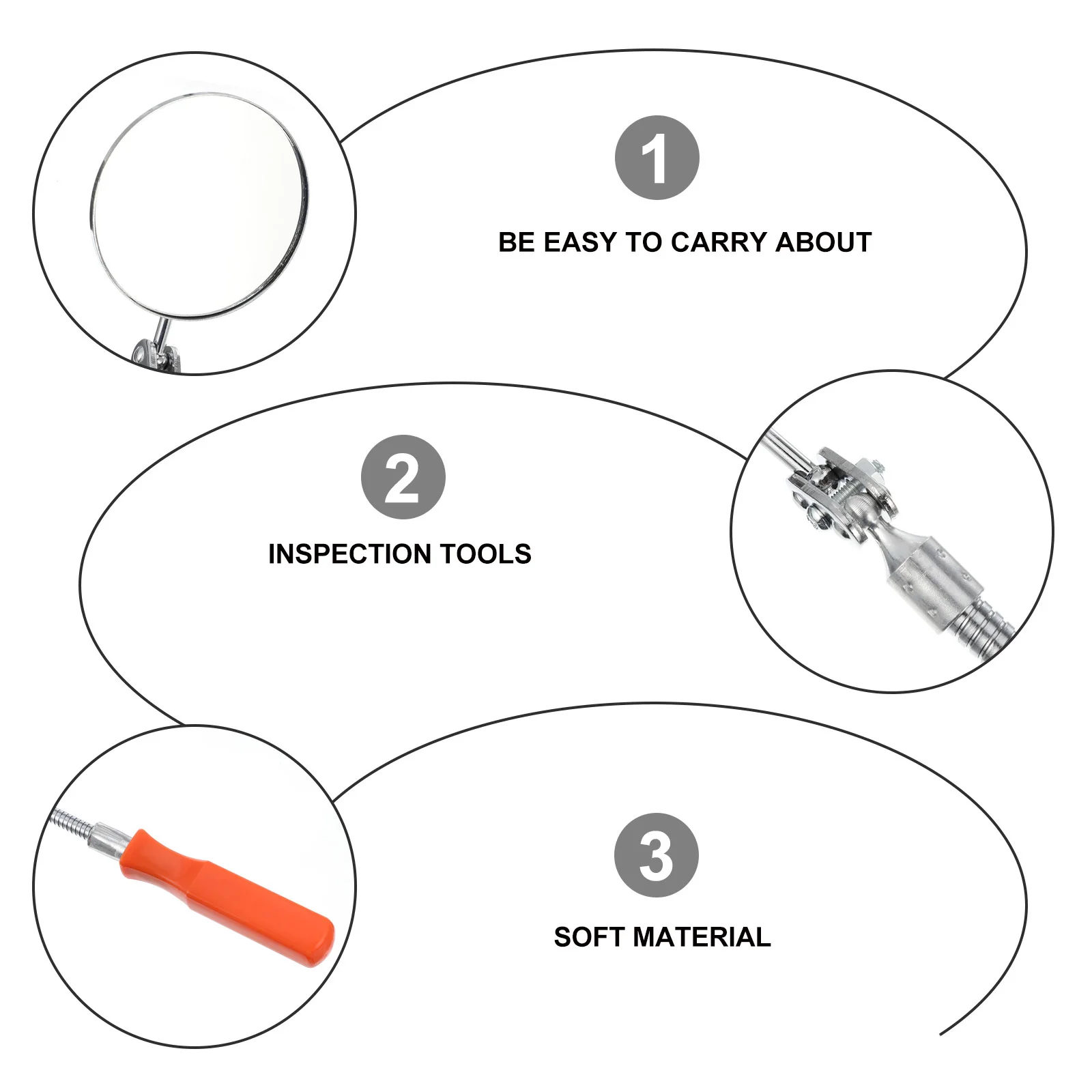 1

BE EASY TO CARRY ABOUT

2

INSPECTION TOOLS

3

SOFT MATERIAL