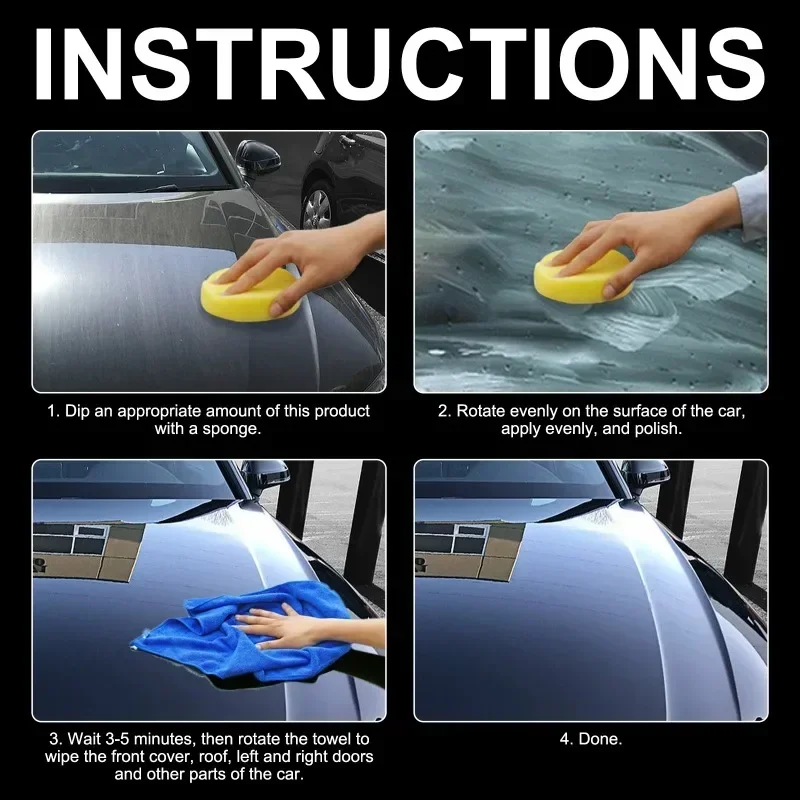 INSTRUCTIONS

1. Dip an appropriate amount of this product with a sponge.

2. Rotate evenly on the surface of the car, apply evenly, and polish.

3. Wait 3-5 minutes, then rotate the towel to wipe the front cover, roof, left and right doors and other parts of the car.

4. Done.