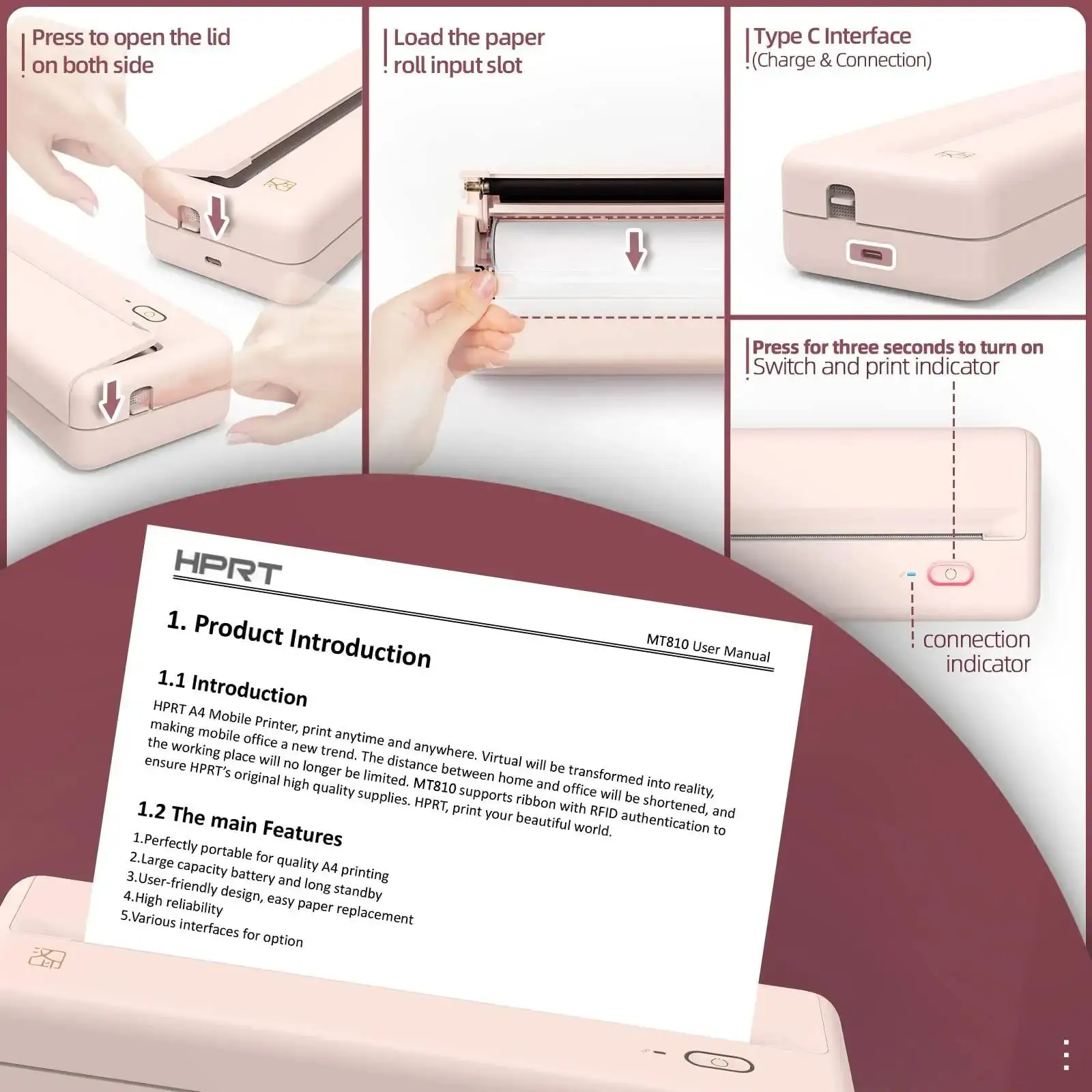 Press to open the lid on both side

Load the paper roll input slot

Type C Interface
(Charge & Connection)

Press for three seconds to turn on
Switch and print indicator

connection indicator

HPRT

MT810 User Manual

1. Product Introduction

1.1 Introduction

HPRT A4 Mobile Printer, print anytime and anywhere. Virtual will be transformed into reality, making mobile office a new trend. The distance between home and office will be shortened, and the working place will no longer be limited. MT810 supports ribbon with RFID authentication to ensure HPRT's original high quality supplies. HPRT, print your beautiful world.

1.2 The main Features

1.Perfectly portable for quality A4 printing
2.Large capacity battery and long standby
3.User-friendly design, easy paper replacement
4.High reliability
5.Various interfaces for option