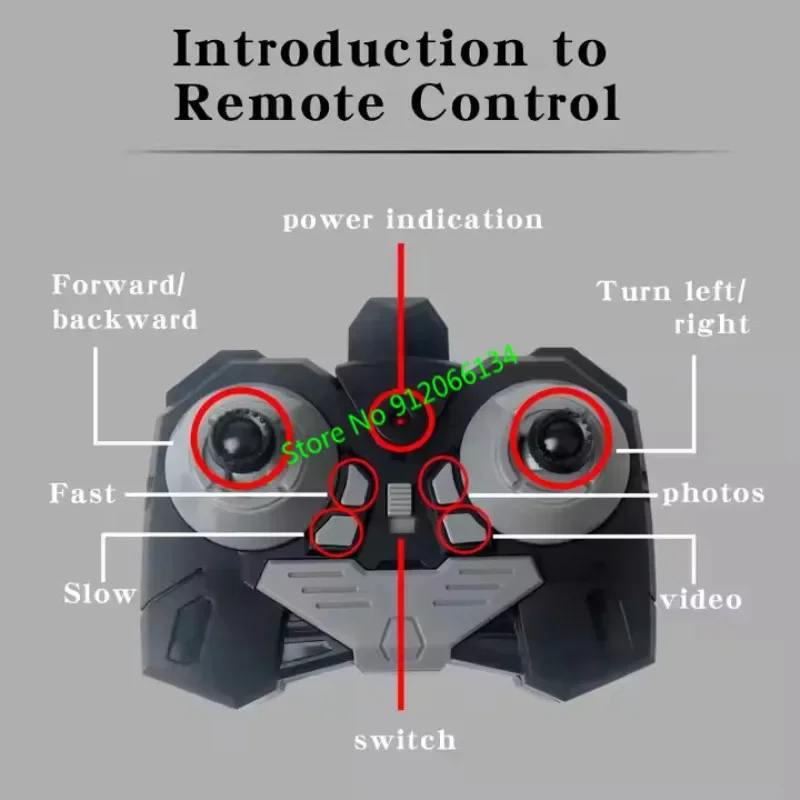 Introduction to Remote Control

power indication

Forward/ backward

Turn left/ right

Store No 912066134

Fast

photos

Slow

video

switch