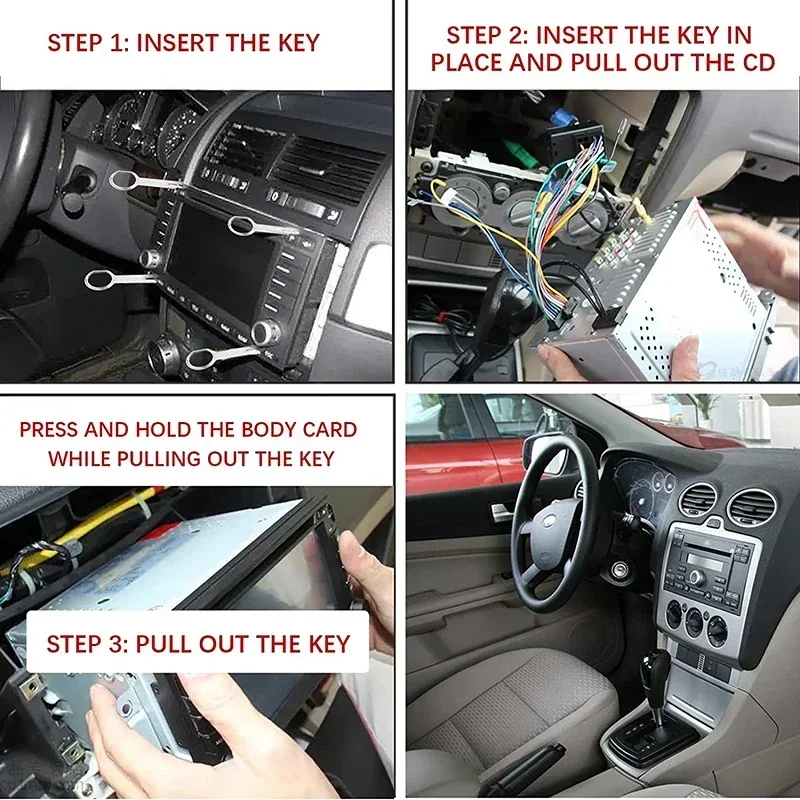 STEP 1: INSERT THE KEY

STEP 2: INSERT THE KEY IN PLACE AND PULL OUT THE CD

PRESS AND HOLD THE BODY CARD WHILE PULLING OUT THE KEY

STEP 3: PULL OUT THE KEY