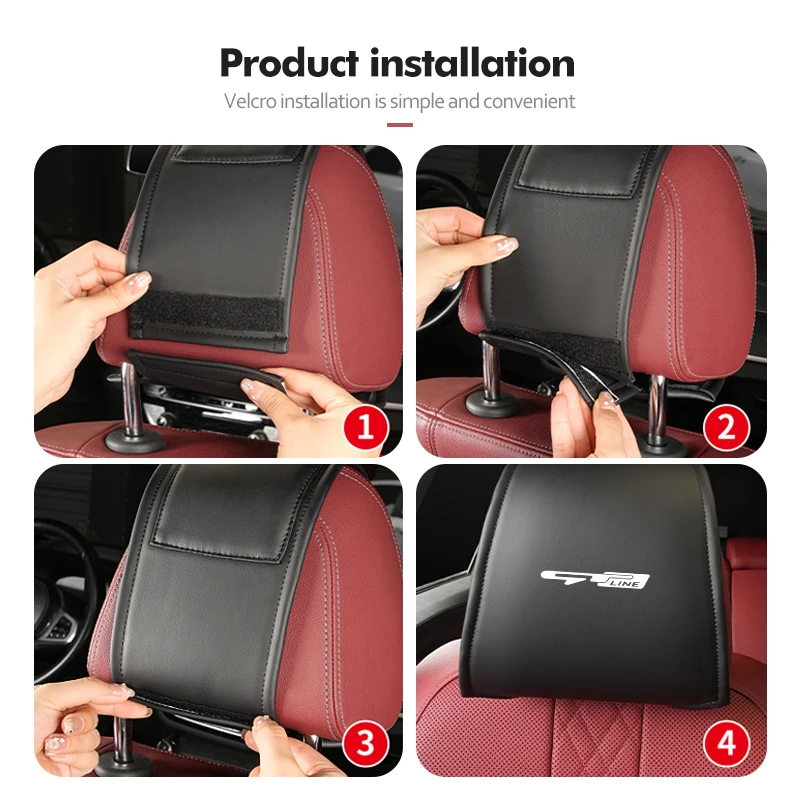 Product installation

Velcro installation is simple and convenient

1

2

3

GT LINE

4