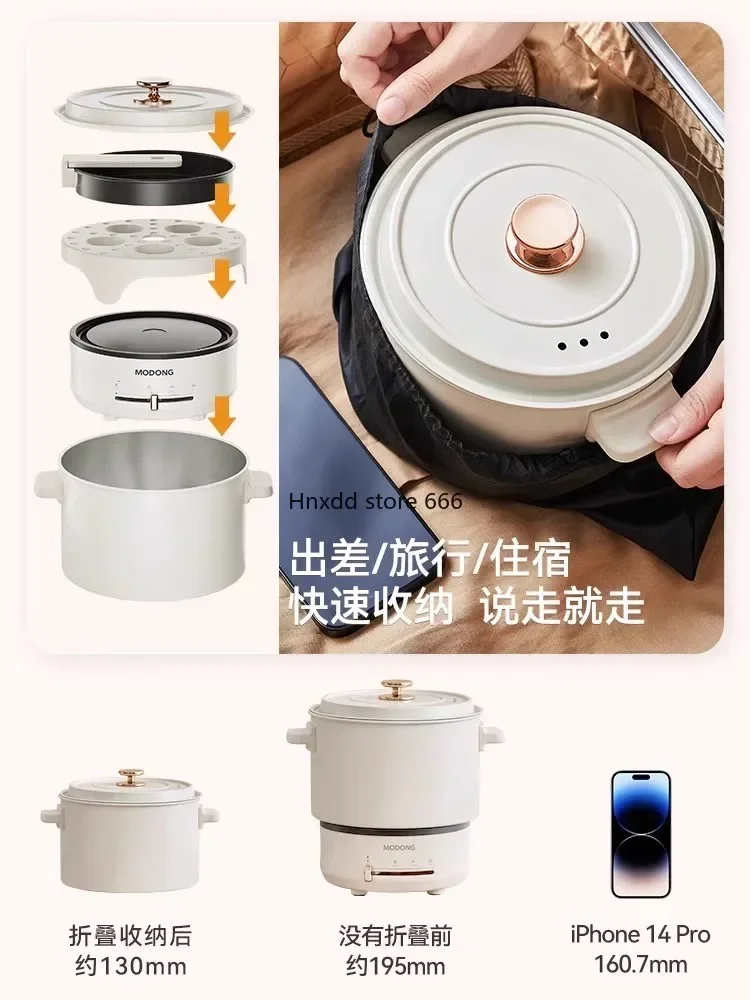 MODONG

Hnxdd store 666

出差/旅行/住宿
快速收纳 说走就走

MODONG

折叠收纳后
约130mm

没有折叠前
约195mm

iPhone 14 Pro
160.7mm