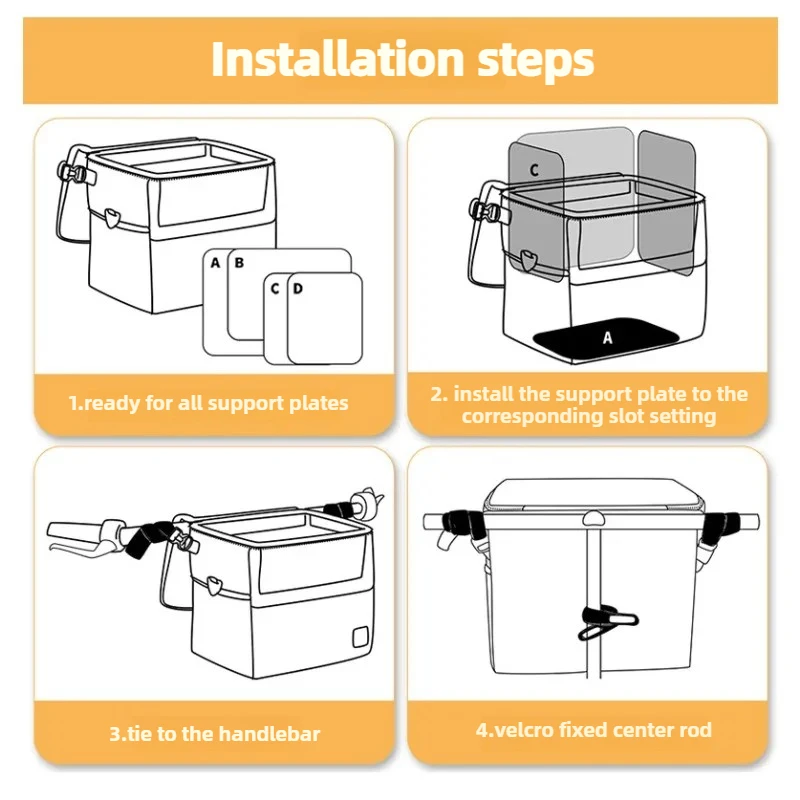 Installation steps

A B C D

1.ready for all support plates

C

A

2. install the support plate to the corresponding slot setting

3.tie to the handlebar

4.velcro fixed center rod