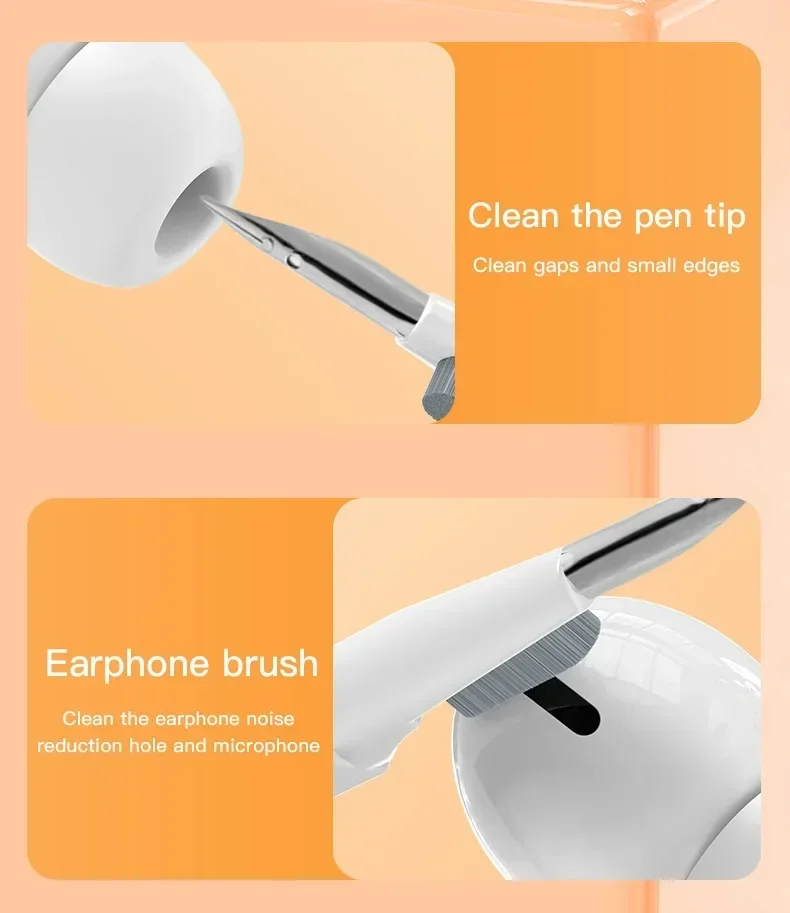 Clean the pen tip

Clean gaps and small edges

Earphone brush

Clean the earphone noise reduction hole and microphone