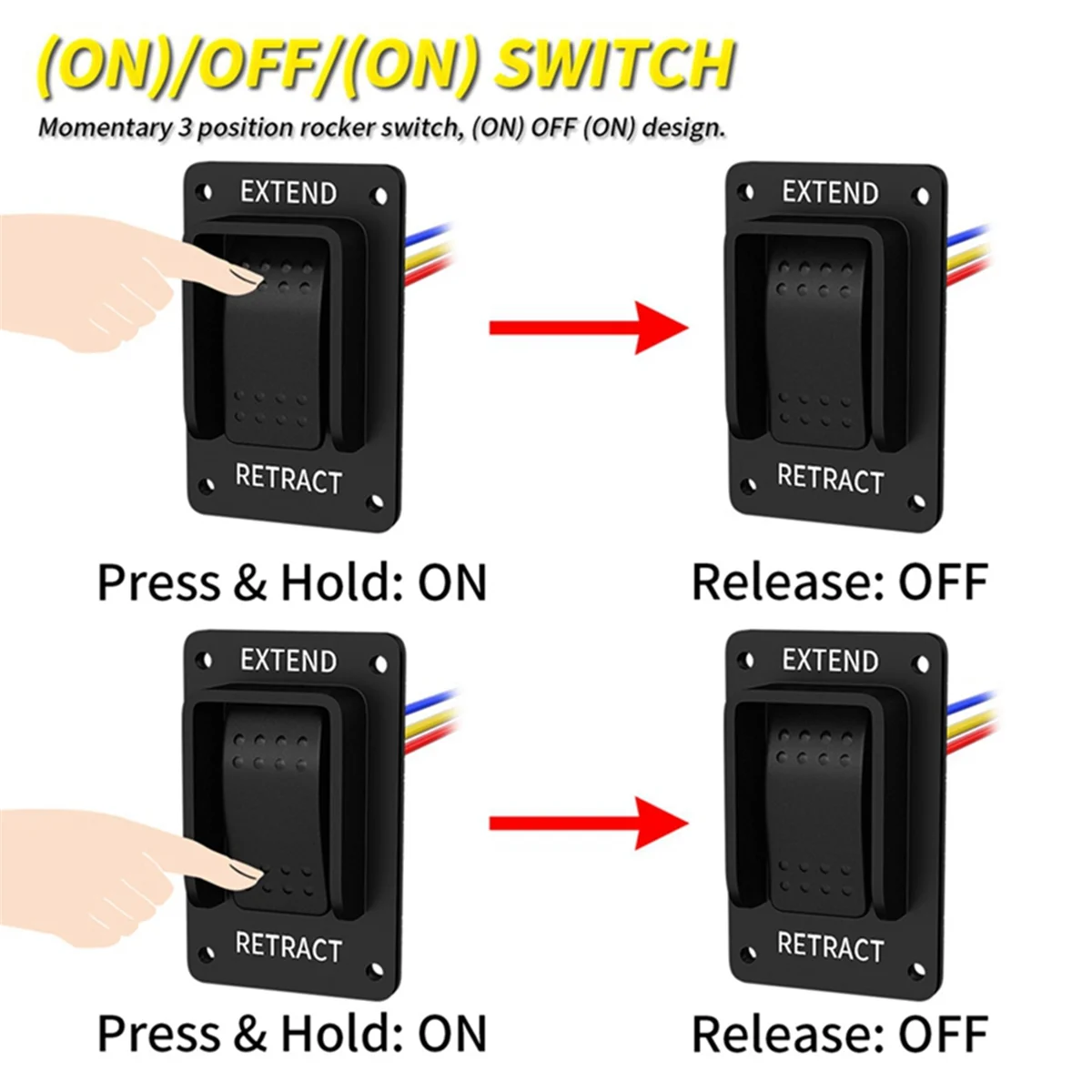 (ON)/OFF/(ON) SWITCH

Momentary 3 position rocker switch, (ON) OFF (ON) design.

EXTEND

RETRACT

Press & Hold: ON

EXTEND

RETRACT

Release: OFF

EXTEND

RETRACT

Press & Hold: ON

EXTEND

RETRACT

Release: OFF