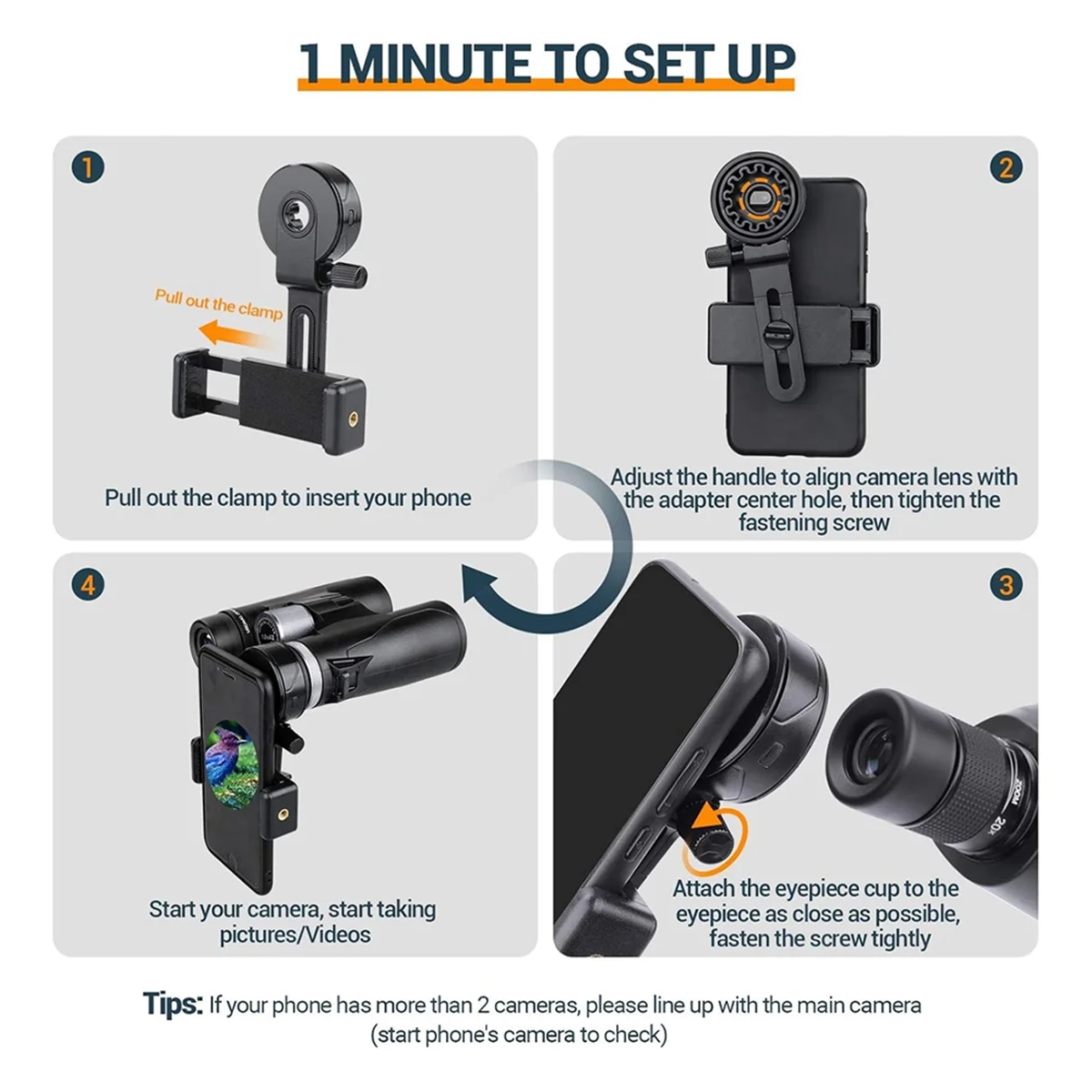 1 MINUTE TO SET UP

1

Pull out the clamp

Pull out the clamp to insert your phone

2

Adjust the handle to align camera lens with the adapter center hole, then tighten the fastening screw

4

Start your camera, start taking pictures/Videos

3

ZOOM 20x

Attach the eyepiece cup to the eyepiece as close as possible, fasten the screw tightly

Tips: If your phone has more than 2 cameras, please line up with the main camera (start phone's camera to check)