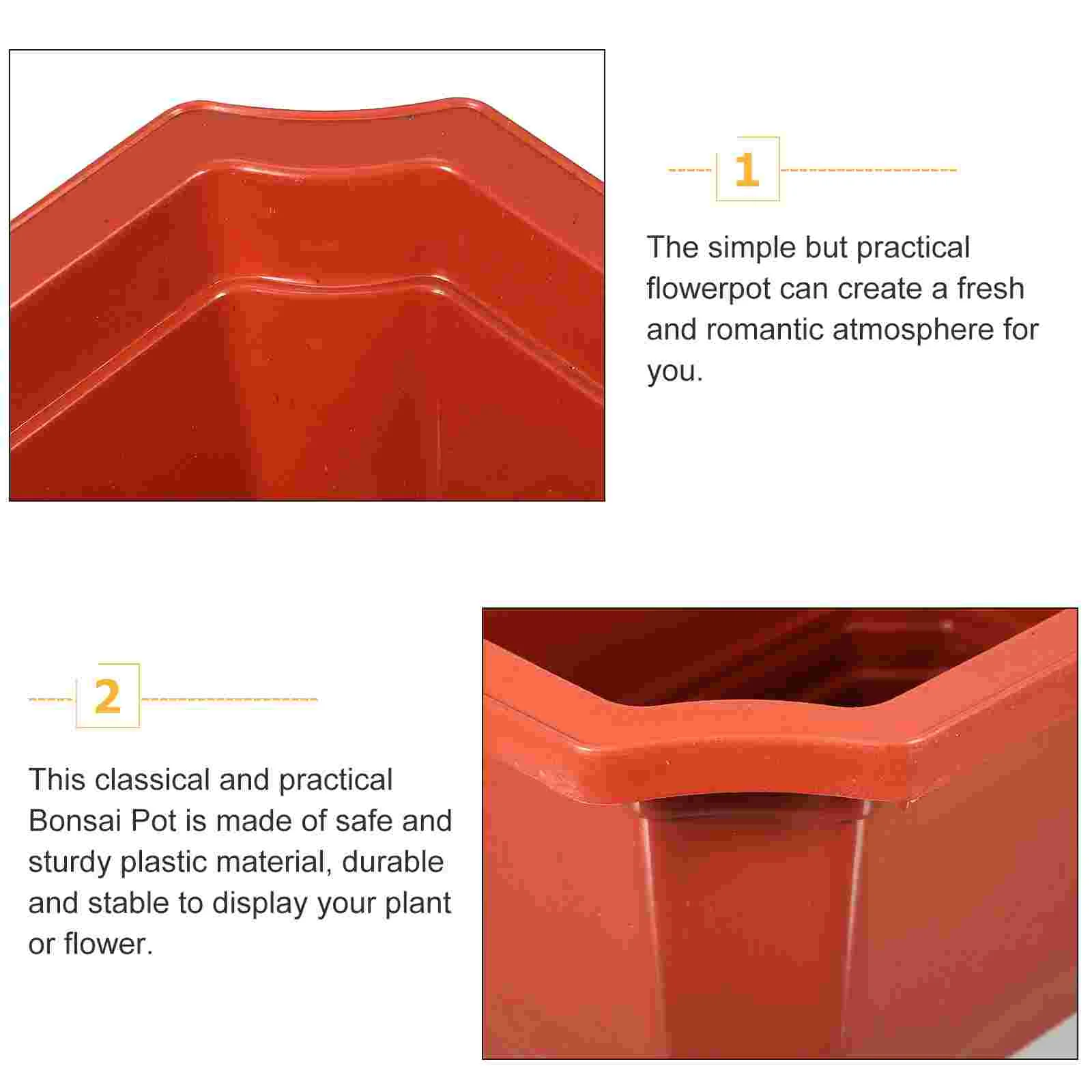 1

The simple but practical flowerpot can create a fresh and romantic atmosphere for you.

2

This classical and practical Bonsai Pot is made of safe and sturdy plastic material, durable and stable to display your plant or flower.