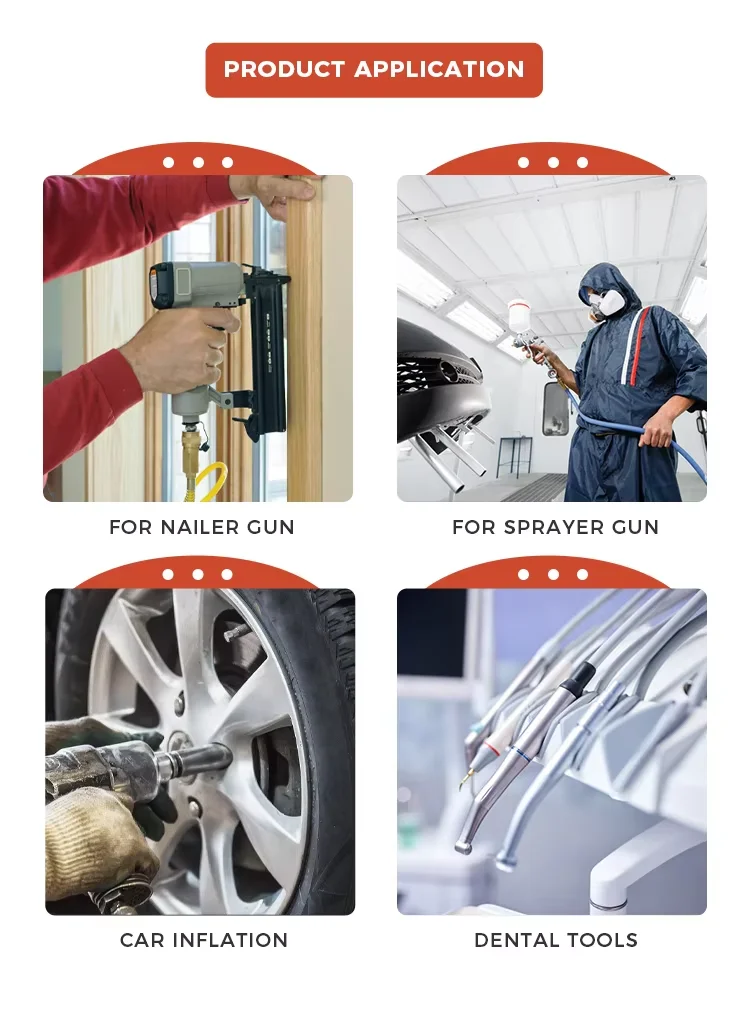 PRODUCT APPLICATION

FOR NAILER GUN

FOR SPRAYER GUN

CAR INFLATION

DENTAL TOOLS