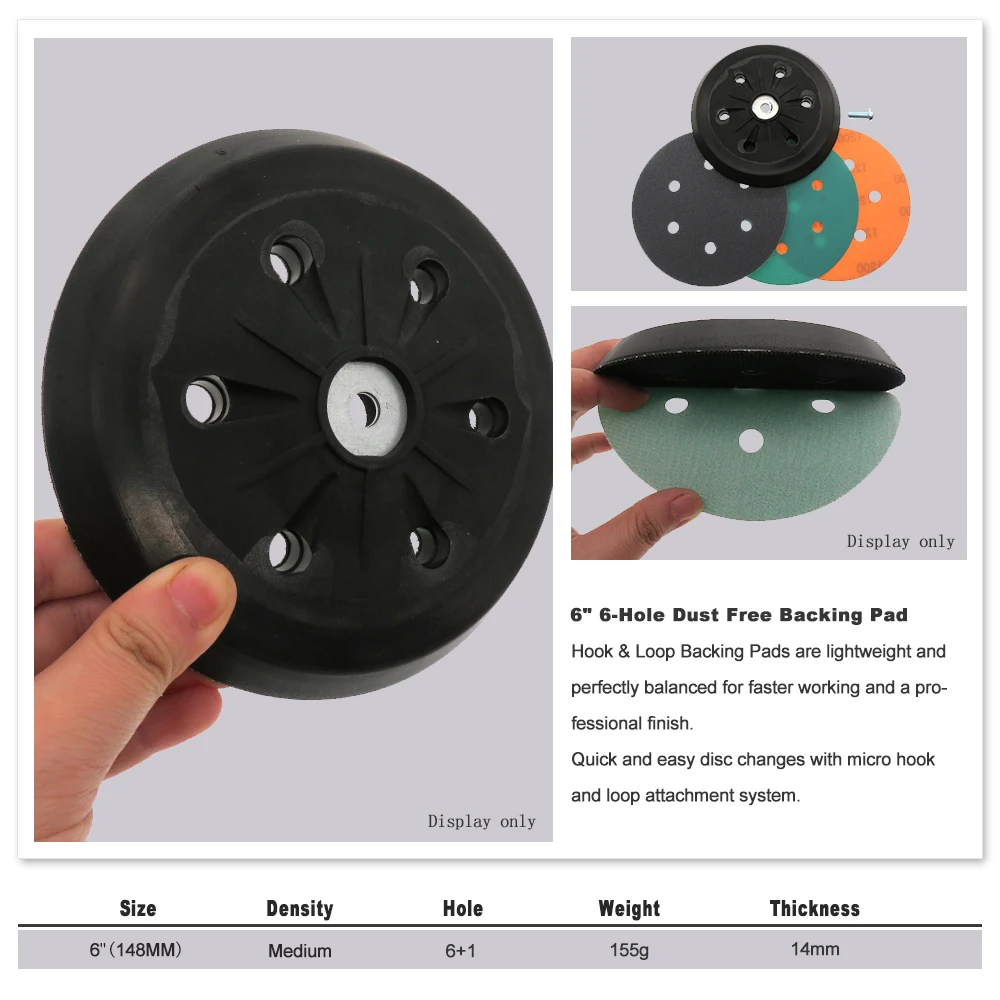 Display only

Display only

6" 6-Hole Dust Free Backing Pad

Hook & Loop Backing Pads are lightweight and perfectly balanced for faster working and a professional finish.

Quick and easy disc changes with micro hook and loop attachment system.

| Size | Density | Hole | Weight | Thickness |
|---|---|---|---|---|
| 6"(148MM) | Medium | 6+1 | 155g | 14mm |